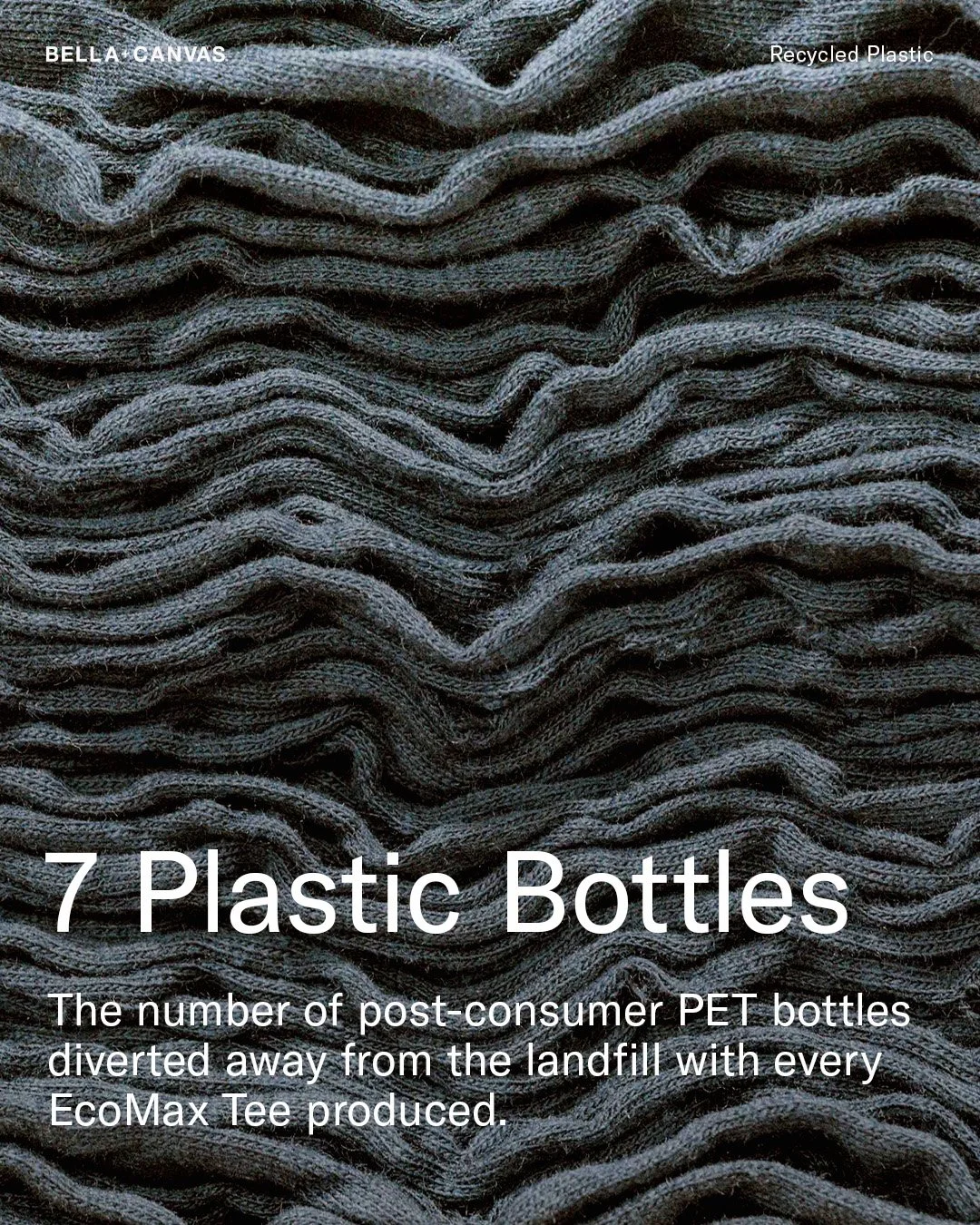 BELLA+CANVAS

Recycled Plastic

7 Plastic Bottles

The number of post-consumer PET bottles diverted away from the landfill with every EcoMax Tee produced.