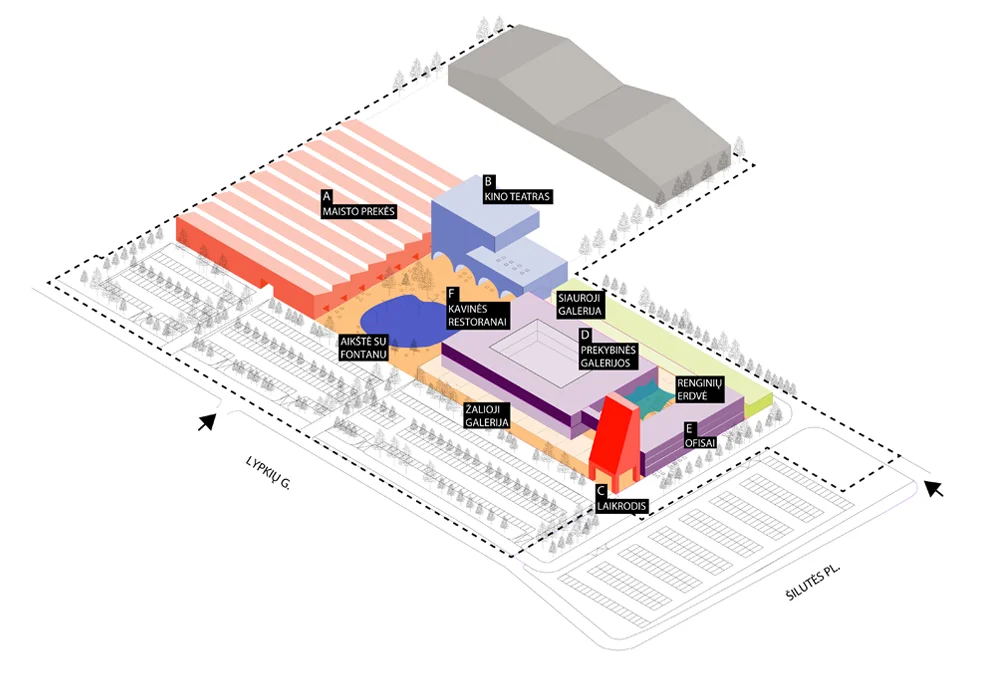 A
MAISTO PREKĖS

B
KINO TEATRAS

F
KAVINĖS
RESTORANAI

SIAUROJI
GALERIJA

AIKŠTĖ SU
FONTANU

D
PREKYBINĖS
GALERIJOS

RENGINIŲ
ERDVĖ

ŽALIOJI
GALERIJA

E
OFISAI

C
LAIKRODIS

LYPKIŲ G.

ŠILUTĖS PL.