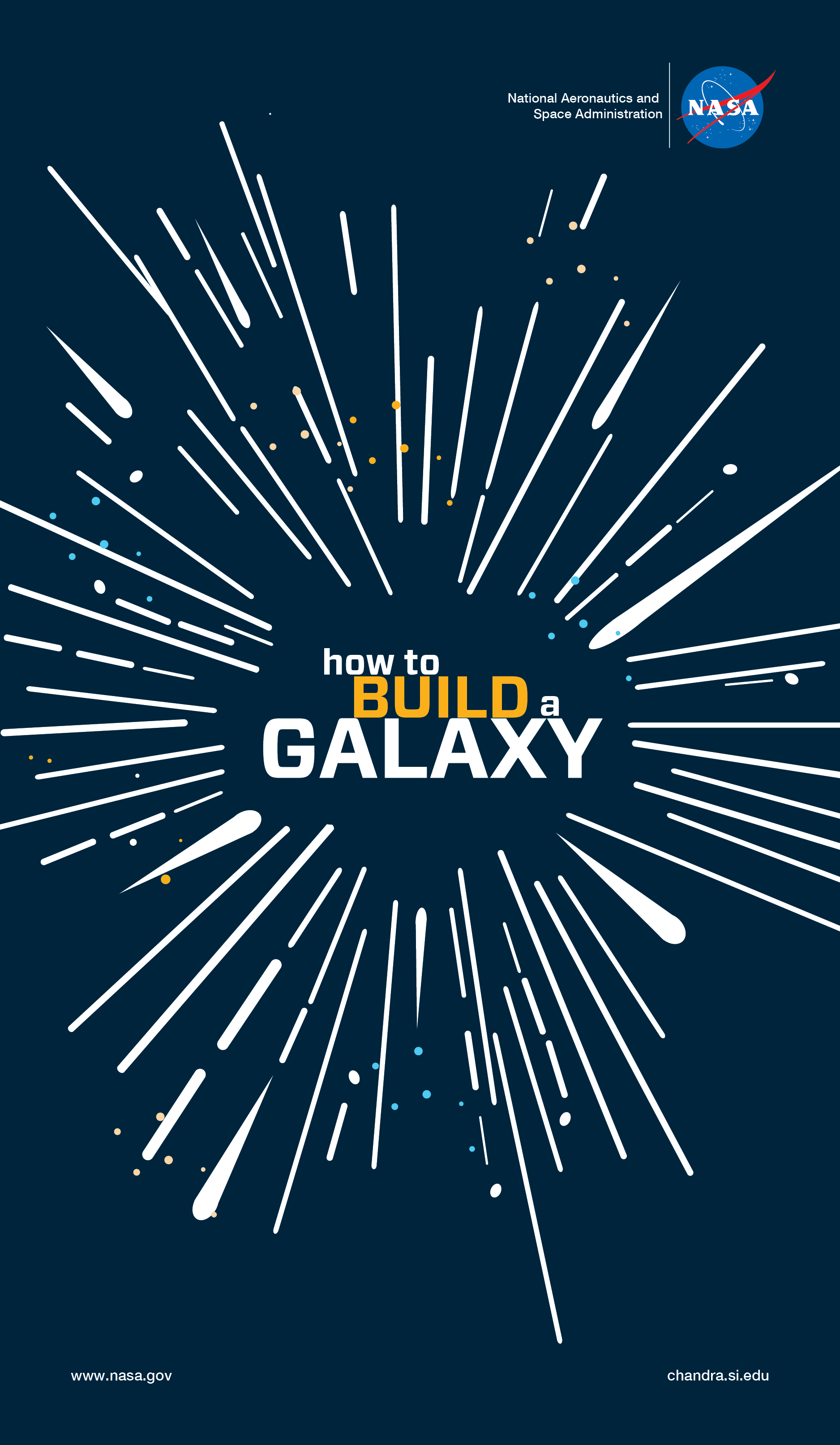 National Aeronautics and Space Administration

NASA

how to BUILD a GALAXY

www.nasa.gov

chandra.si.edu