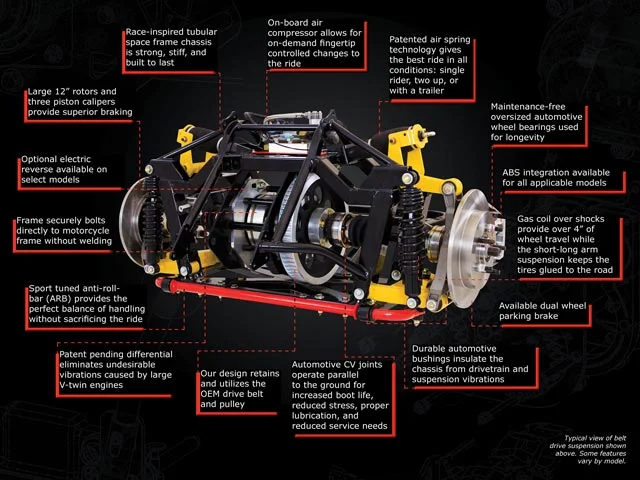 Race-inspired tubular space frame chassis is strong, stiff, and built to last

On-board air compressor allows for on-demand fingertip controlled changes to the ride

Patented air spring technology gives the best ride in all conditions: single rider, two up, or with a trailer

Large 12" rotors and three piston calipers provide superior braking

Maintenance-free oversized automotive wheel bearings used for longevity

Optional electric reverse available on select models

ABS integration available for all applicable models

Frame securely bolts directly to motorcycle frame without welding

Gas coil over shocks provide over 4" of wheel travel while the short-long arm suspension keeps the tires glued to the road

Sport tuned anti-roll-bar (ARB) provides the perfect balance of handling without sacrificing the ride

Available dual wheel parking brake

Patent pending differential eliminates undesirable vibrations caused by large V-twin engines

Our design retains and utilizes the OEM drive belt and pulley

Automotive CV joints operate parallel to the ground for increased boot life, reduced stress, proper lubrication, and reduced service needs

Durable automotive bushings insulate the chassis from drivetrain and suspension vibrations

Typical view of belt drive suspension shown above. Some features vary by model.