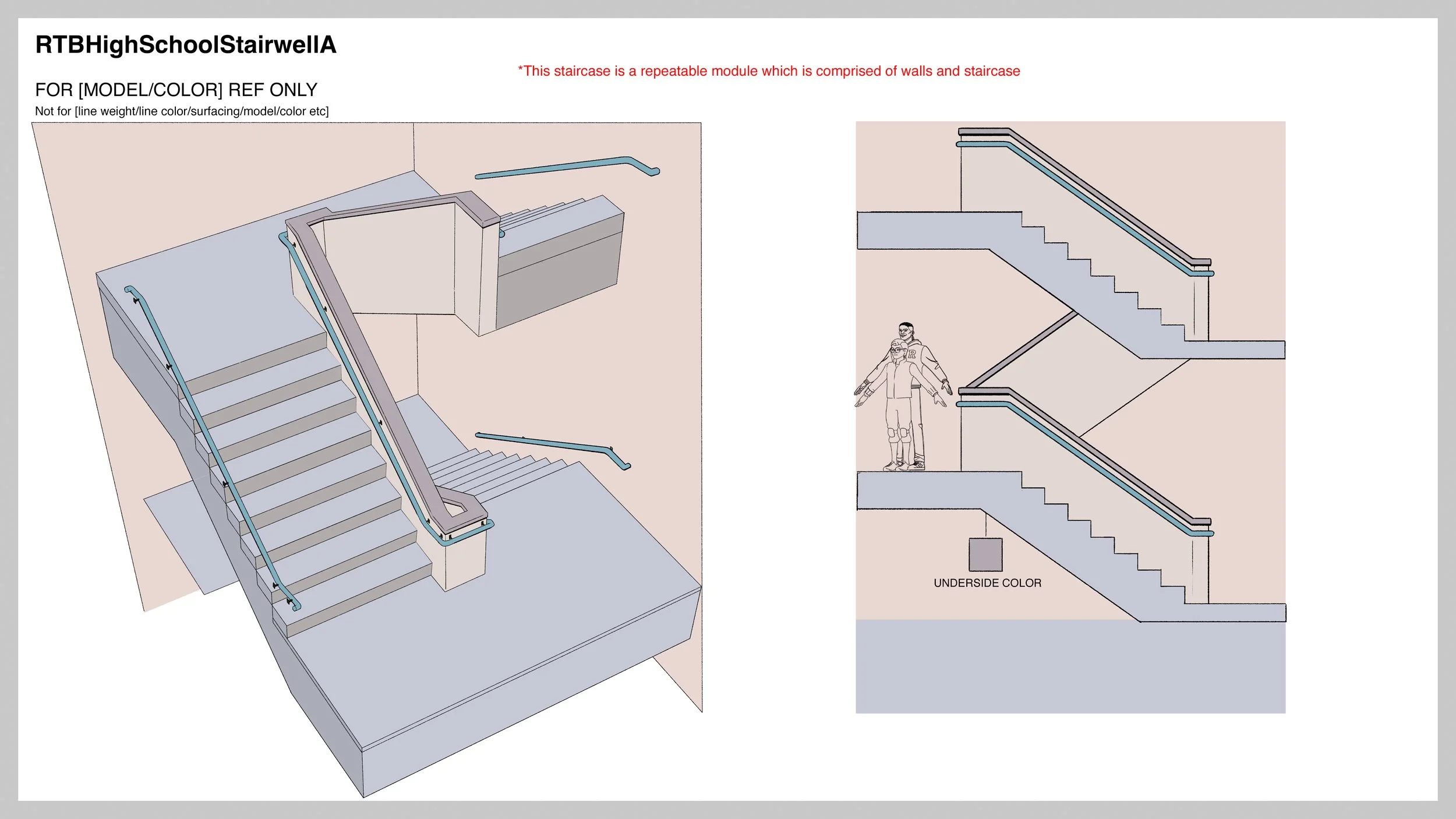 RTBHighSchoolStairwellA

*This staircase is a repeatable module which is comprised of walls and staircase

FOR [MODEL/COLOR] REF ONLY

Not for [line weight/line color/surfacing/model/color etc]

R

UNDERSIDE COLOR