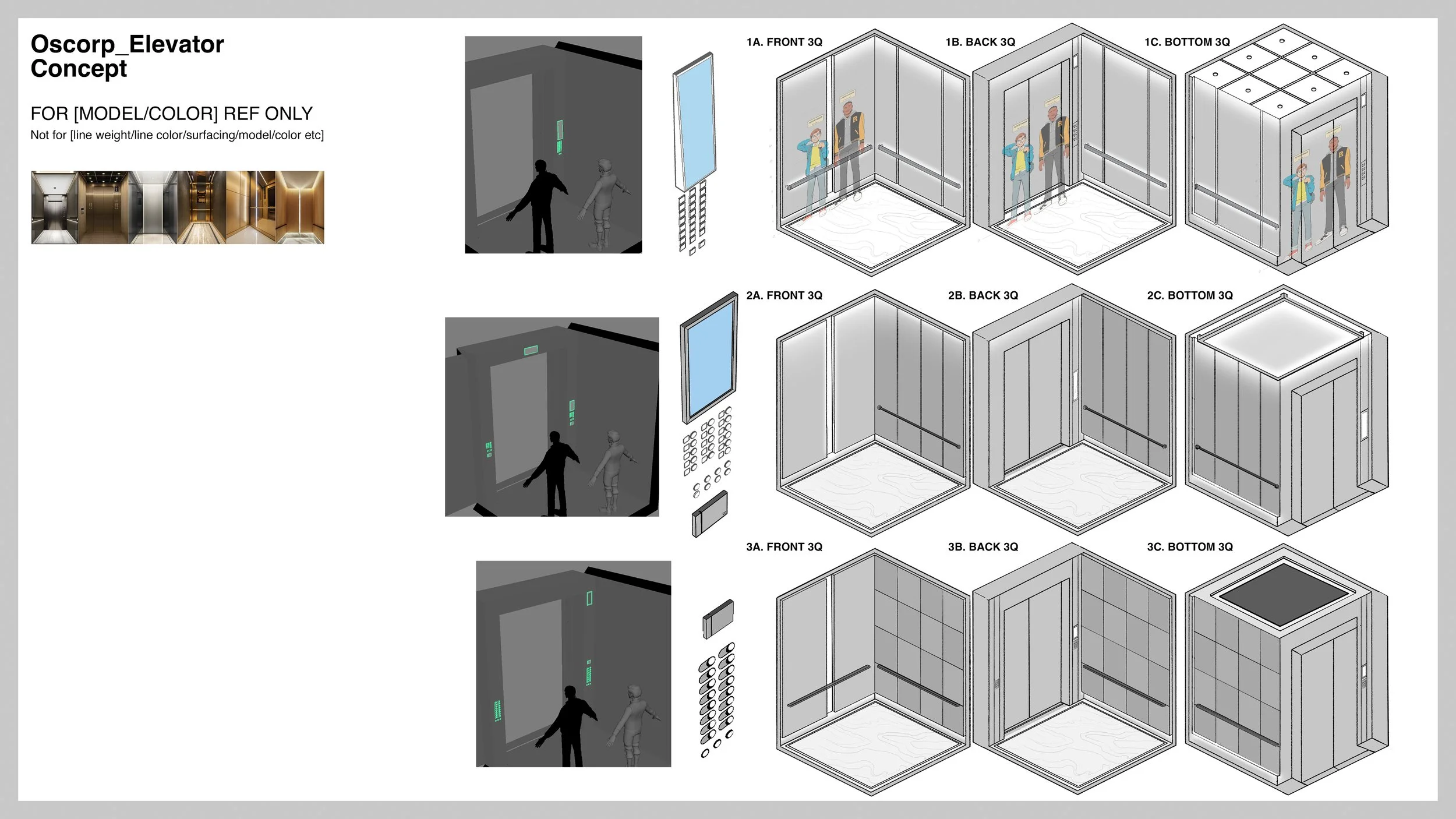 Oscorp_Elevator
Concept

FOR [MODEL/COLOR] REF ONLY
Not for [line weight/line color/surfacing/model/color etc]

1A. FRONT 3Q
1B. BACK 3Q
1C. BOTTOM 3Q

2A. FRONT 3Q
2B. BACK 3Q
2C. BOTTOM 3Q

3A. FRONT 3Q
3B. BACK 3Q
3C. BOTTOM 3Q