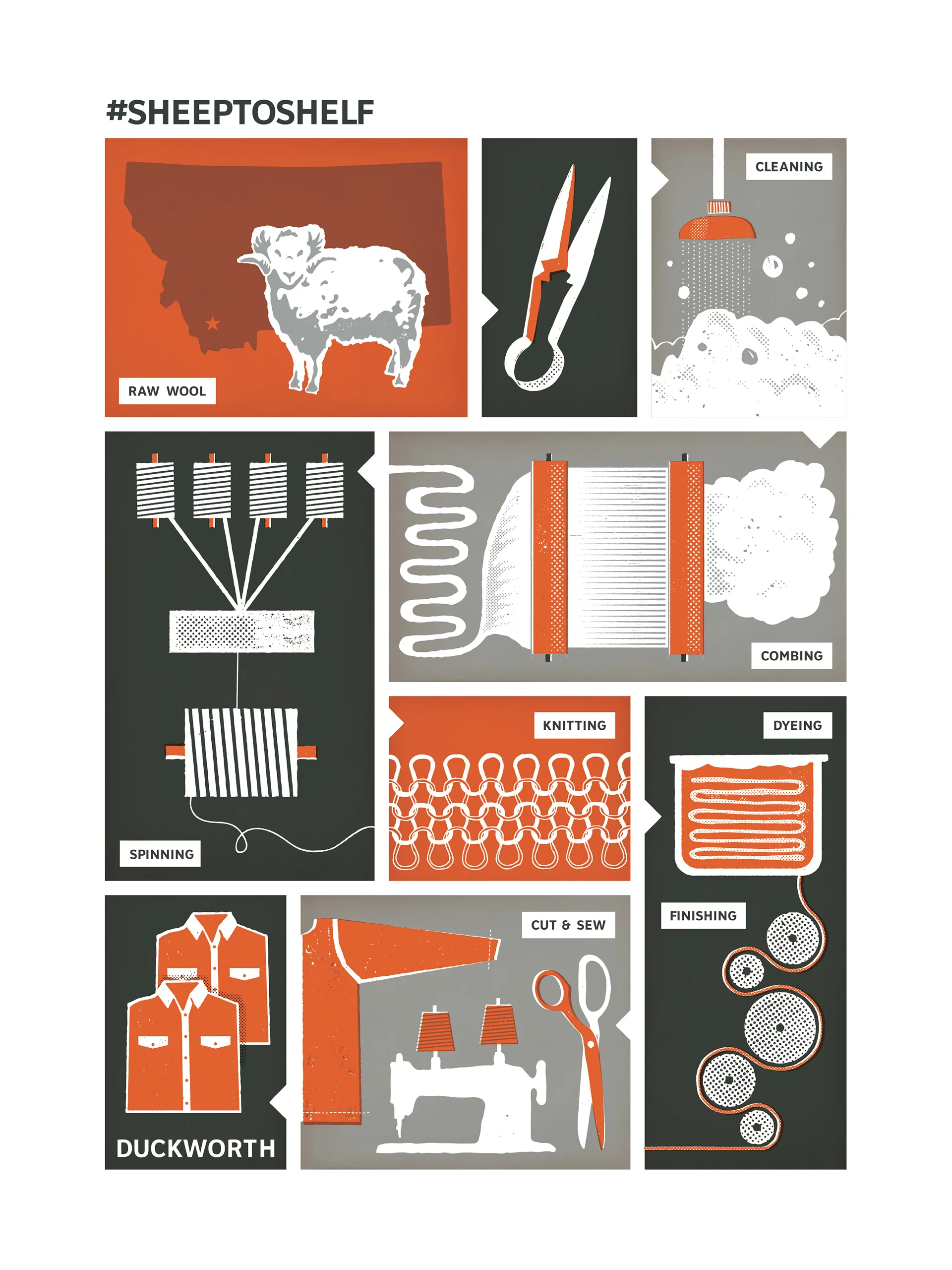 #SHEEPTOSHELF

RAW WOOL

CLEANING

COMBING

SPINNING

KNITTING

DYEING

FINISHING

CUT & SEW

DUCKWORTH