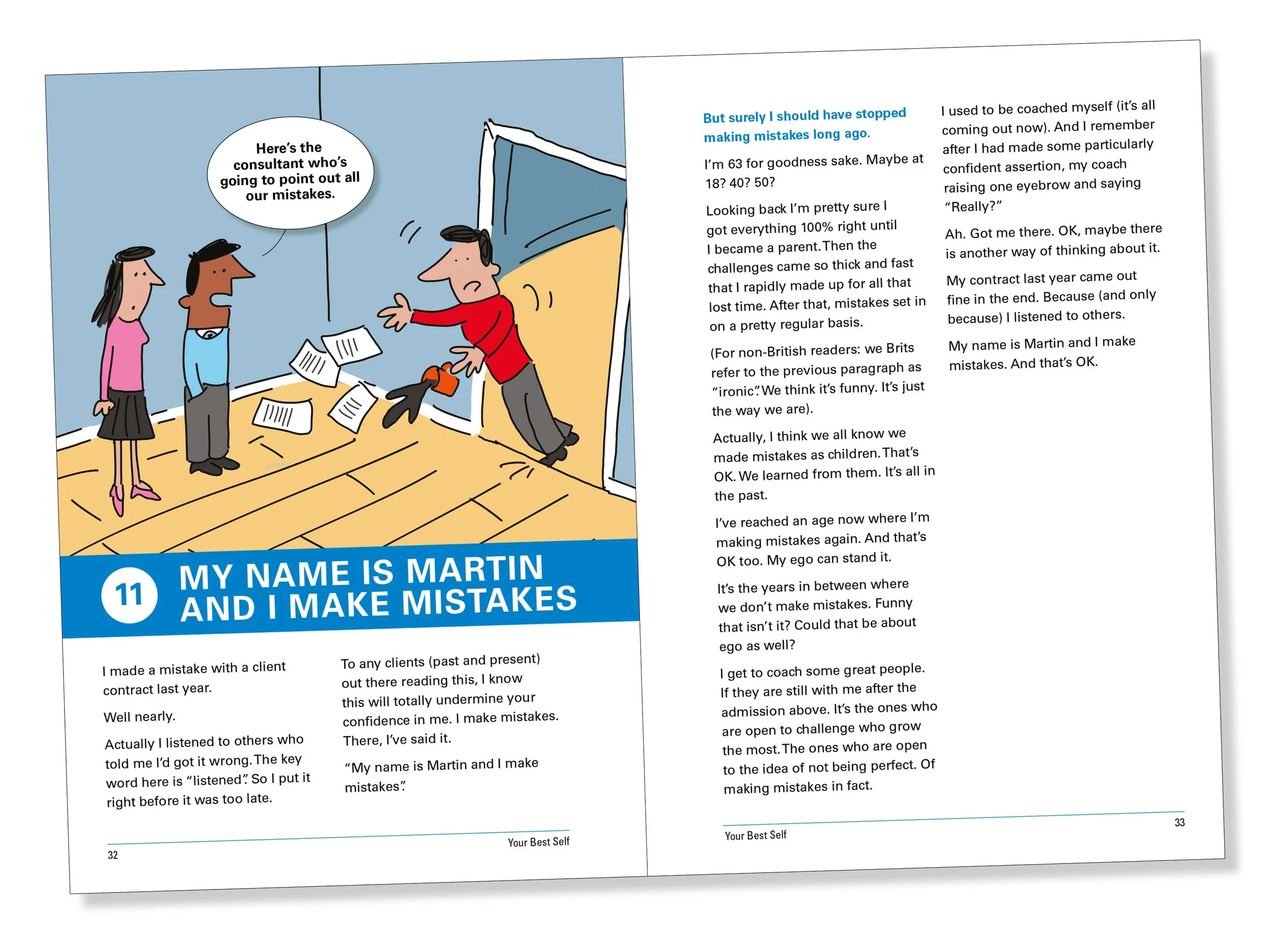 Here's the consultant who's going to point out all our mistakes.

11 MY NAME IS MARTIN AND I MAKE MISTAKES

I made a mistake with a client contract last year.

Well nearly.

Actually I listened to others who told me I'd got it wrong. The key word here is "listened". So I put it right before it was too late.

To any clients (past and present) out there reading this, I know this will totally undermine your confidence in me. I make mistakes. There, I've said it.

"My name is Martin and I make mistakes".

32

Your Best Self

But surely I should have stopped making mistakes long ago.

I'm 63 for goodness sake. Maybe at 18? 40? 50?

Looking back I'm pretty sure I got everything 100% right until I became a parent. Then the challenges came so thick and fast that I rapidly made up for all that lost time. After that, mistakes set in on a pretty regular basis.

(For non-British readers: we Brits refer to the previous paragraph as "ironic". We think it's funny. It's just the way we are).

Actually, I think we all know we made mistakes as children. That's OK. We learned from them. It's all in the past.

I've reached an age now where I'm making mistakes again. And that's OK too. My ego can stand it.

It's the years in between where we don't make mistakes. Funny that isn't it? Could that be about ego as well?

I get to coach some great people. If they are still with me after the admission above. It's the ones who are open to challenge who grow the most. The ones who are open to the idea of not being perfect. Of making mistakes in fact.

I used to be coached myself (it's all coming out now). And I remember after I had made some particularly confident assertion, my coach raising one eyebrow and saying "Really?"

Ah. Got me there. OK, maybe there is another way of thinking about it.

My contract last year came out fine in the end. Because (and only because) I listened to others.

My name is Martin and I make mistakes. And that's OK.

Your Best Self

33