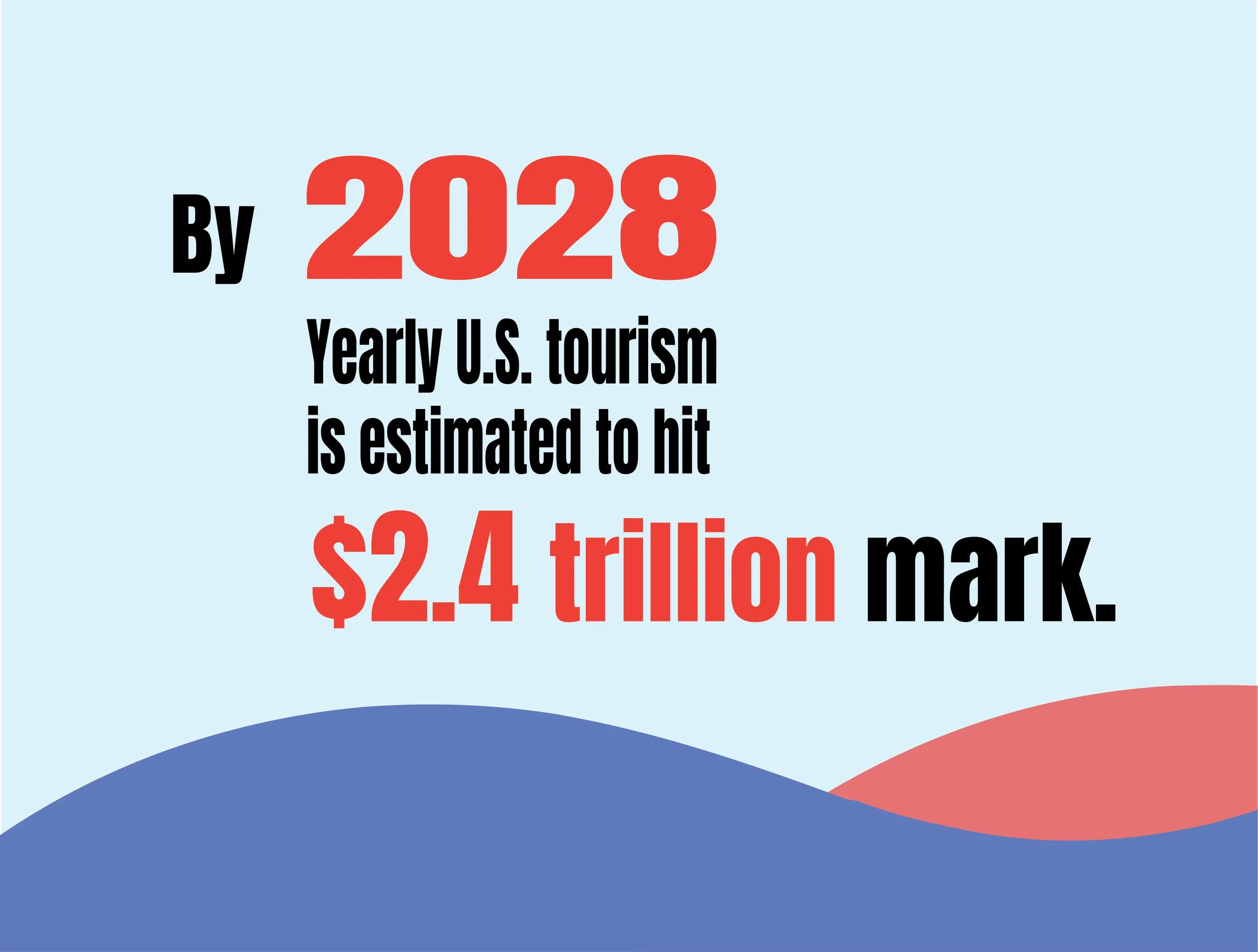 By 2028

Yearly U.S. tourism is estimated to hit

\$2.4 trillion mark.