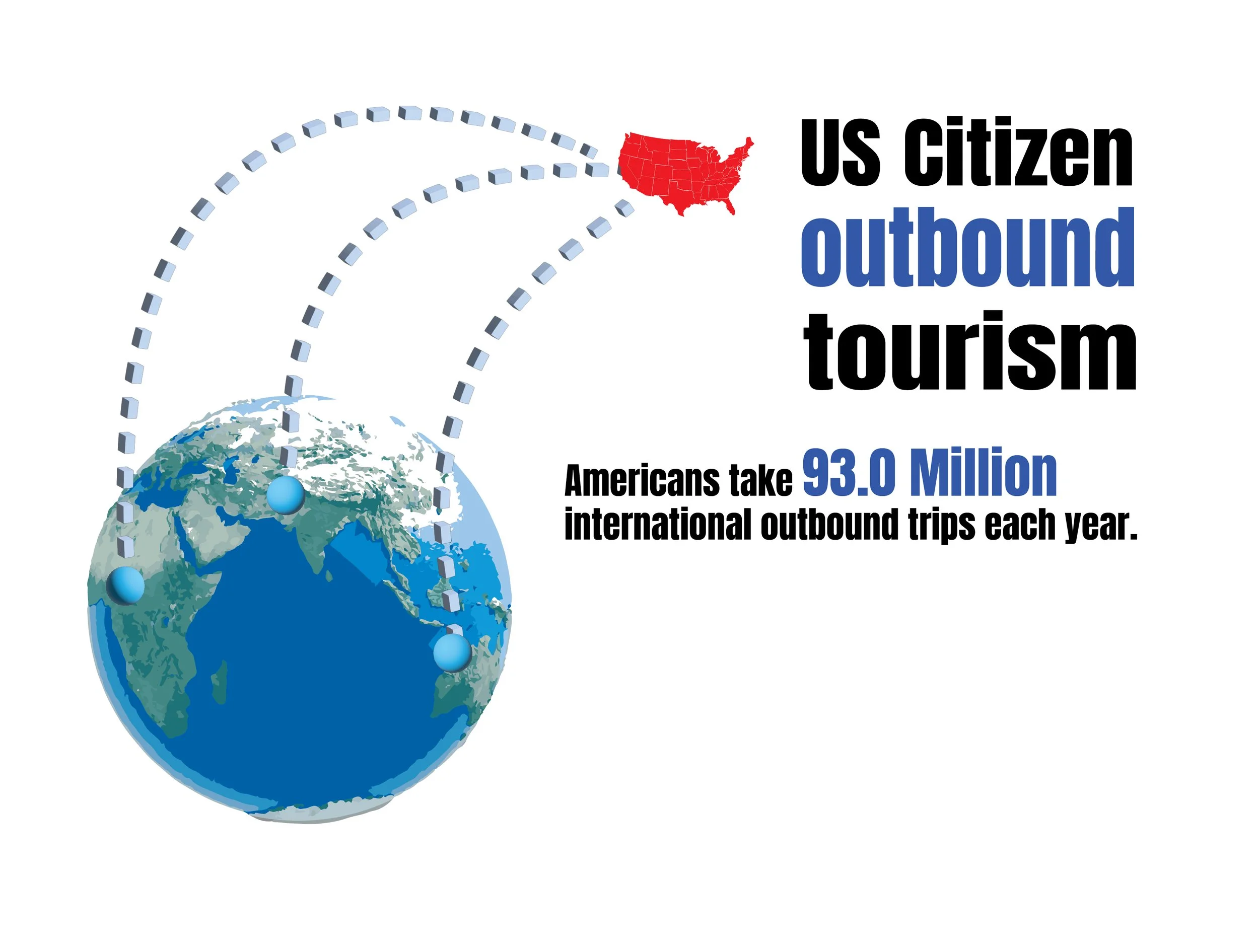 US Citizen
outbound
tourism

Americans take 93.0 Million international outbound trips each year.