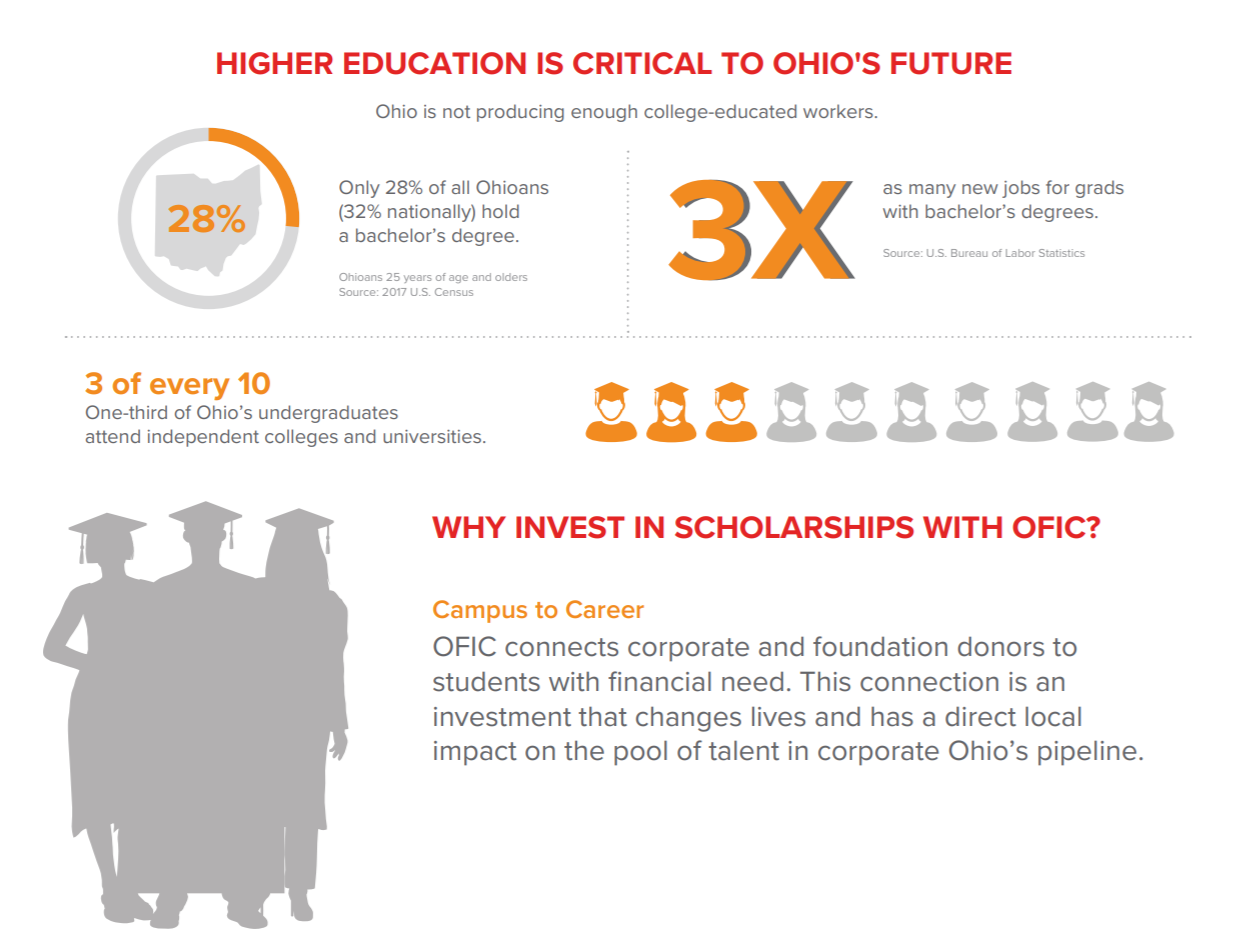 HIGHER EDUCATION IS CRITICAL TO OHIO'S FUTURE

Ohio is not producing enough college-educated workers.

28%

Only 28% of all Ohioans (32% nationally) hold a bachelor's degree.

Ohioans 25 years of age and olders
Source: 2017 U.S. Census

3X

as many new jobs for grads with bachelor's degrees.

Source: U.S. Bureau of Labor Statistics

3 of every 10
One-third of Ohio's undergraduates attend independent colleges and universities.

WHY INVEST IN SCHOLARSHIPS WITH OFIC?

Campus to Career
OFIC connects corporate and foundation donors to students with financial need. This connection is an investment that changes lives and has a direct local impact on the pool of talent in corporate Ohio's pipeline.