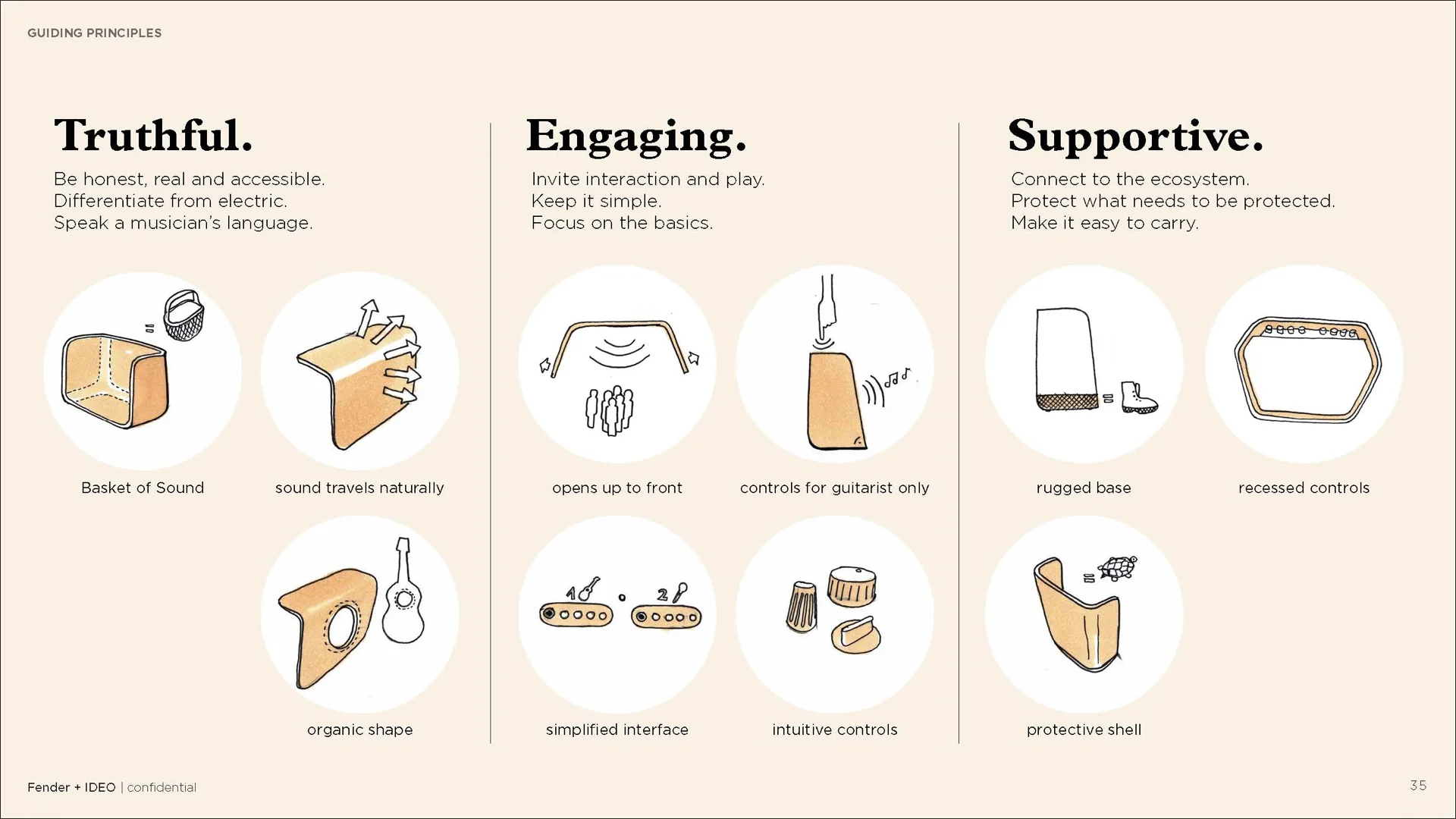 GUIDING PRINCIPLES

Truthful.

Be honest, real and accessible.
Differentiate from electric.
Speak a musician's language.

Basket of Sound

sound travels naturally

organic shape

Engaging.

Invite interaction and play.
Keep it simple.
Focus on the basics.

opens up to front

controls for guitarist only

1 2

simplified interface

intuitive controls

Supportive.

Connect to the ecosystem.
Protect what needs to be protected.
Make it easy to carry.

rugged base

recessed controls

protective shell

Fender + IDEO | confidential

35