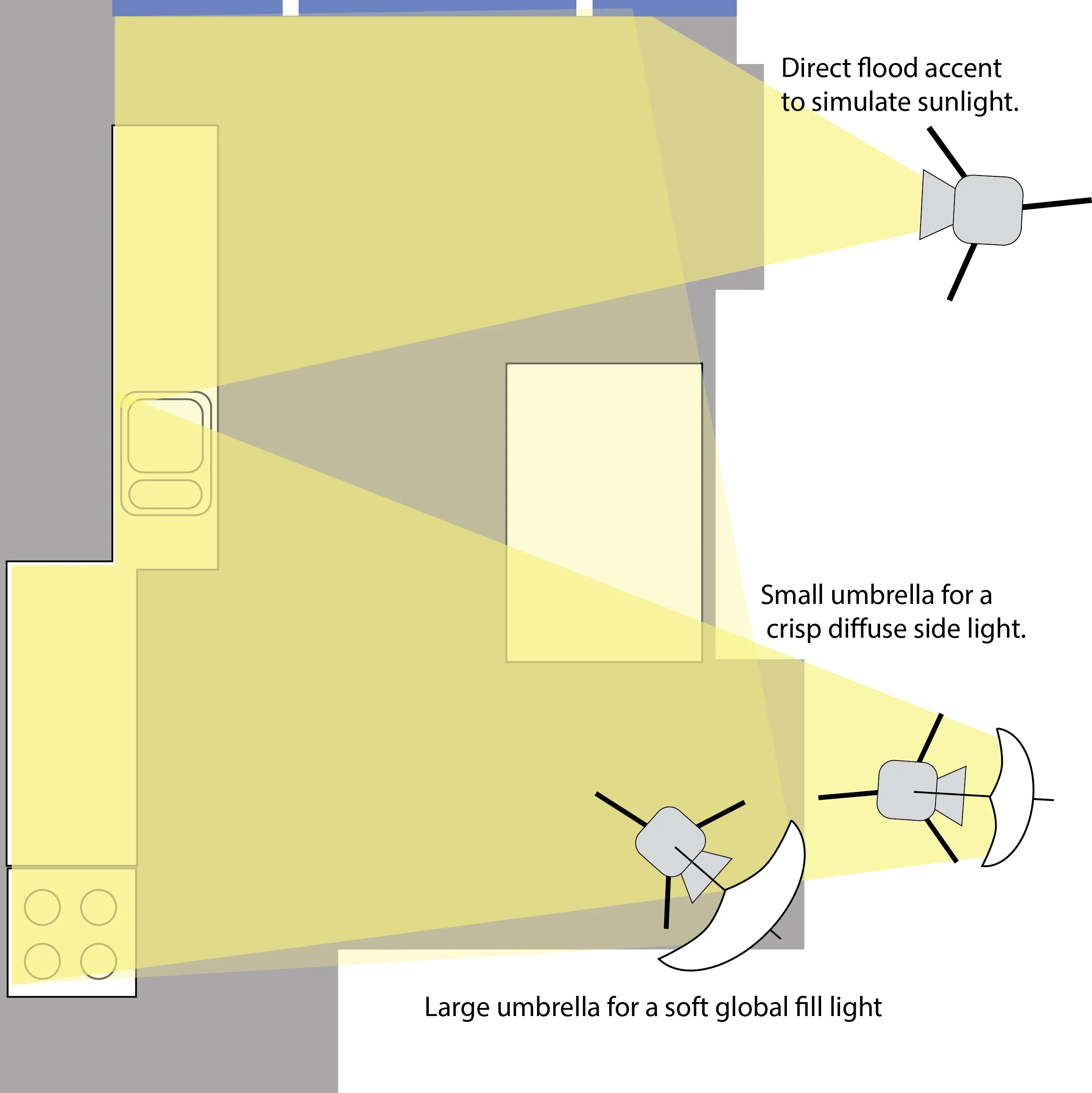 Direct flood accent to simulate sunlight.

Small umbrella for a crisp diffuse side light.

Large umbrella for a soft global fill light