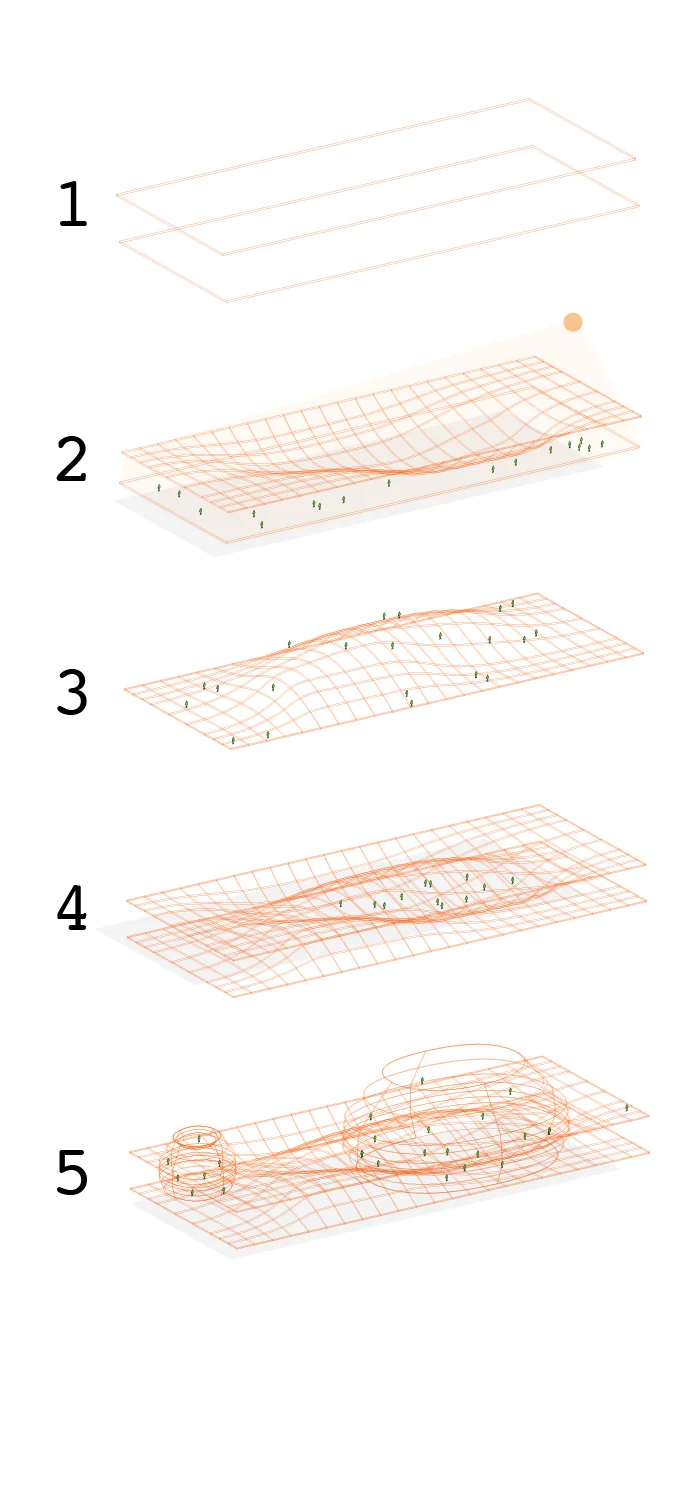 1

2

3

4

5