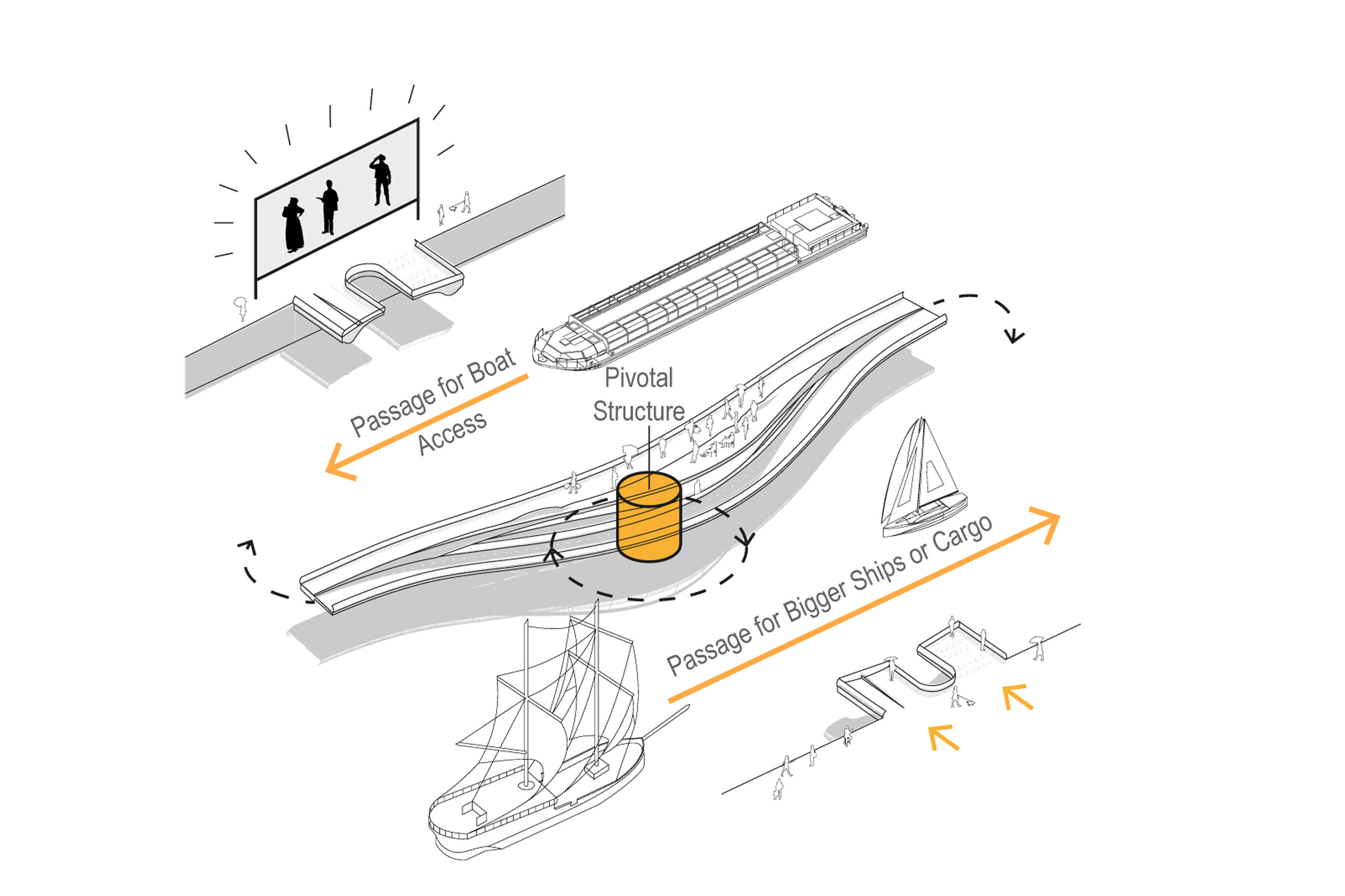 Passage for Boat Access

Pivotal Structure

Passage for Bigger Ships or Cargo