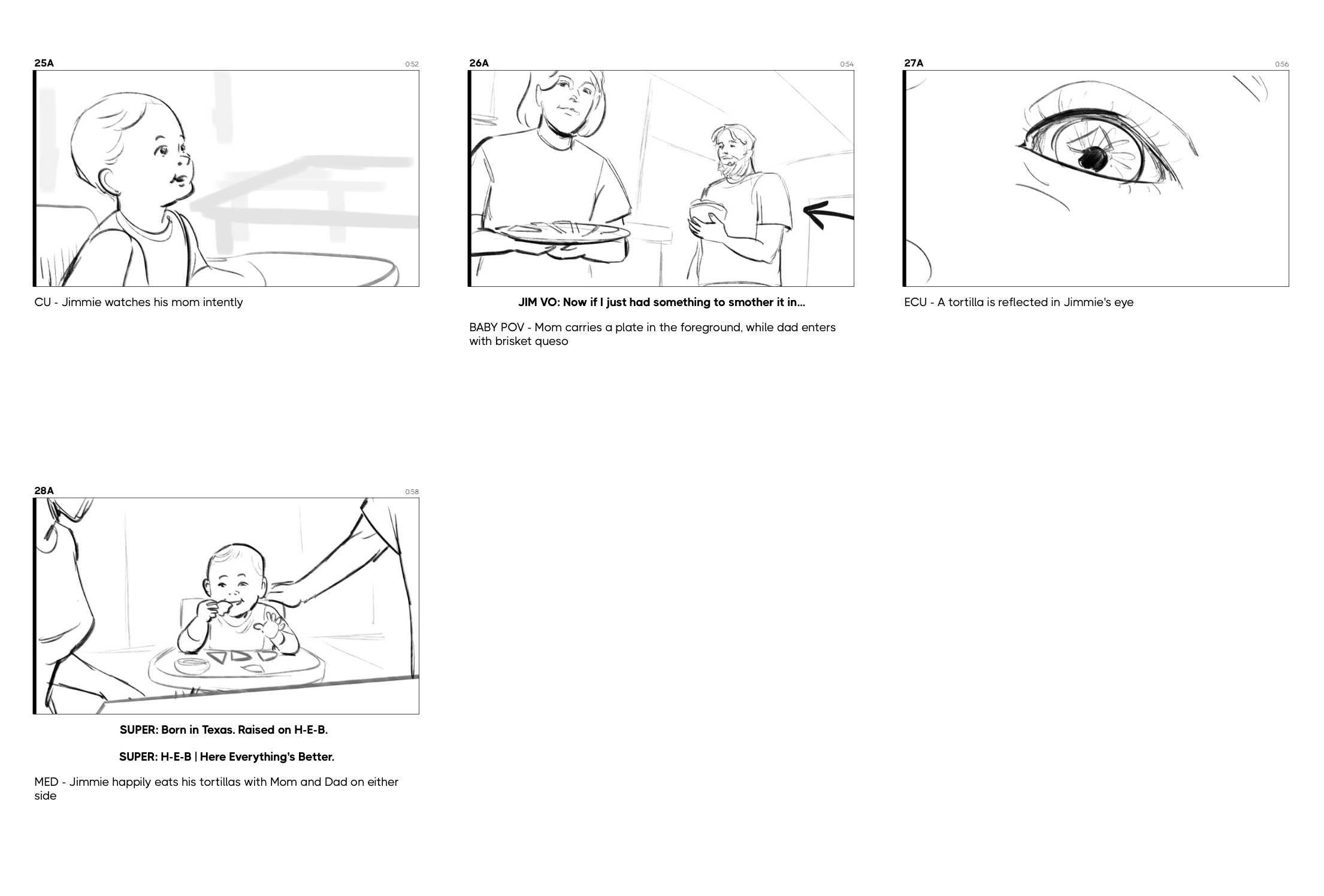 25A

0:52

CU - Jimmie watches his mom intently

26A

0:54

JIM VO: Now if I just had something to smother it in...

BABY POV - Mom carries a plate in the foreground, while dad enters with brisket queso

27A

0:56

ECU - A tortilla is reflected in Jimmie's eye

28A

0:58

SUPER: Born in Texas. Raised on H-E-B.

SUPER: H-E-B | Here Everything's Better.

MED - Jimmie happily eats his tortillas with Mom and Dad on either side