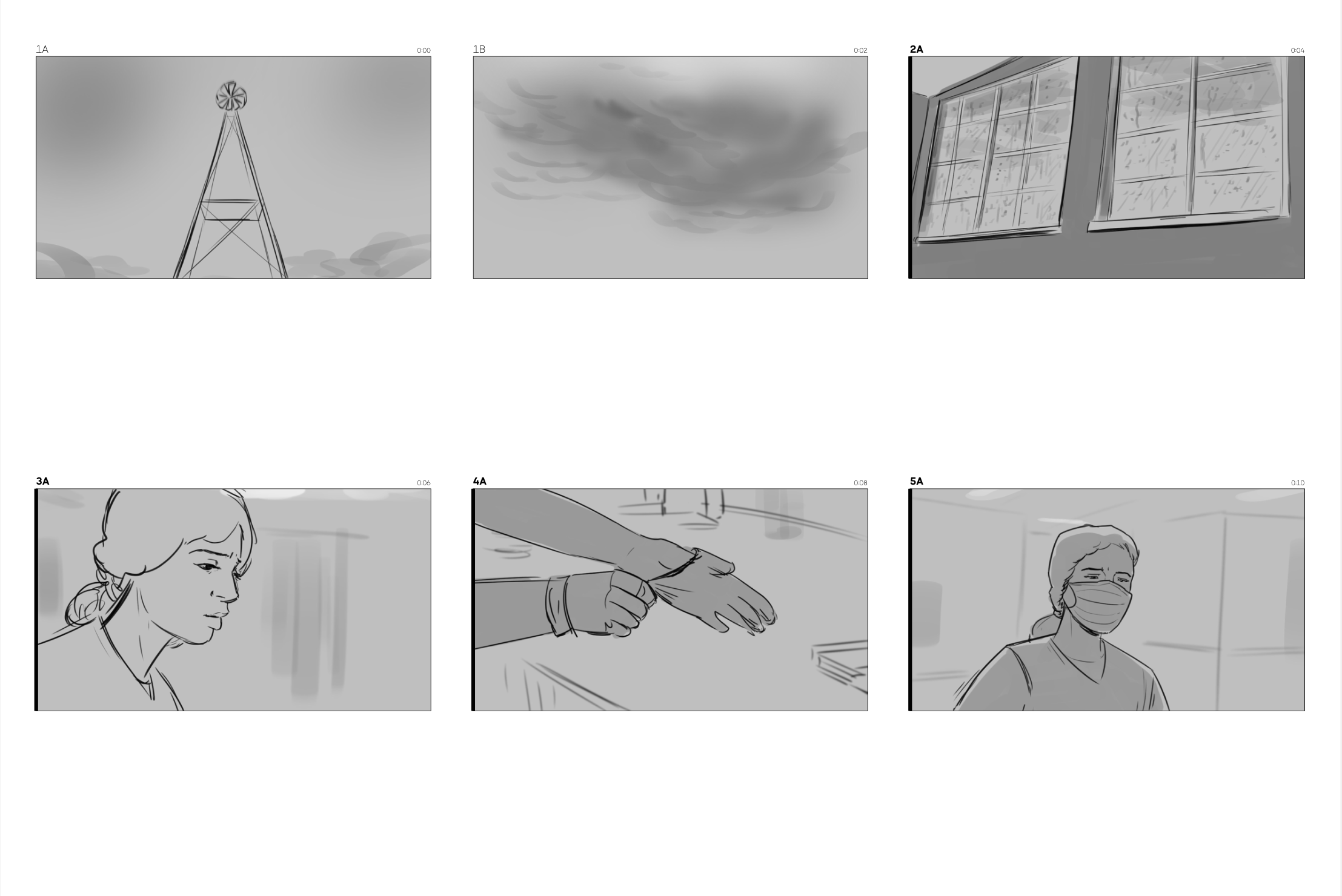 1A 0:00

1B 0:02

2A 0:04

3A 0:06

4A 0:08

5A 0:10