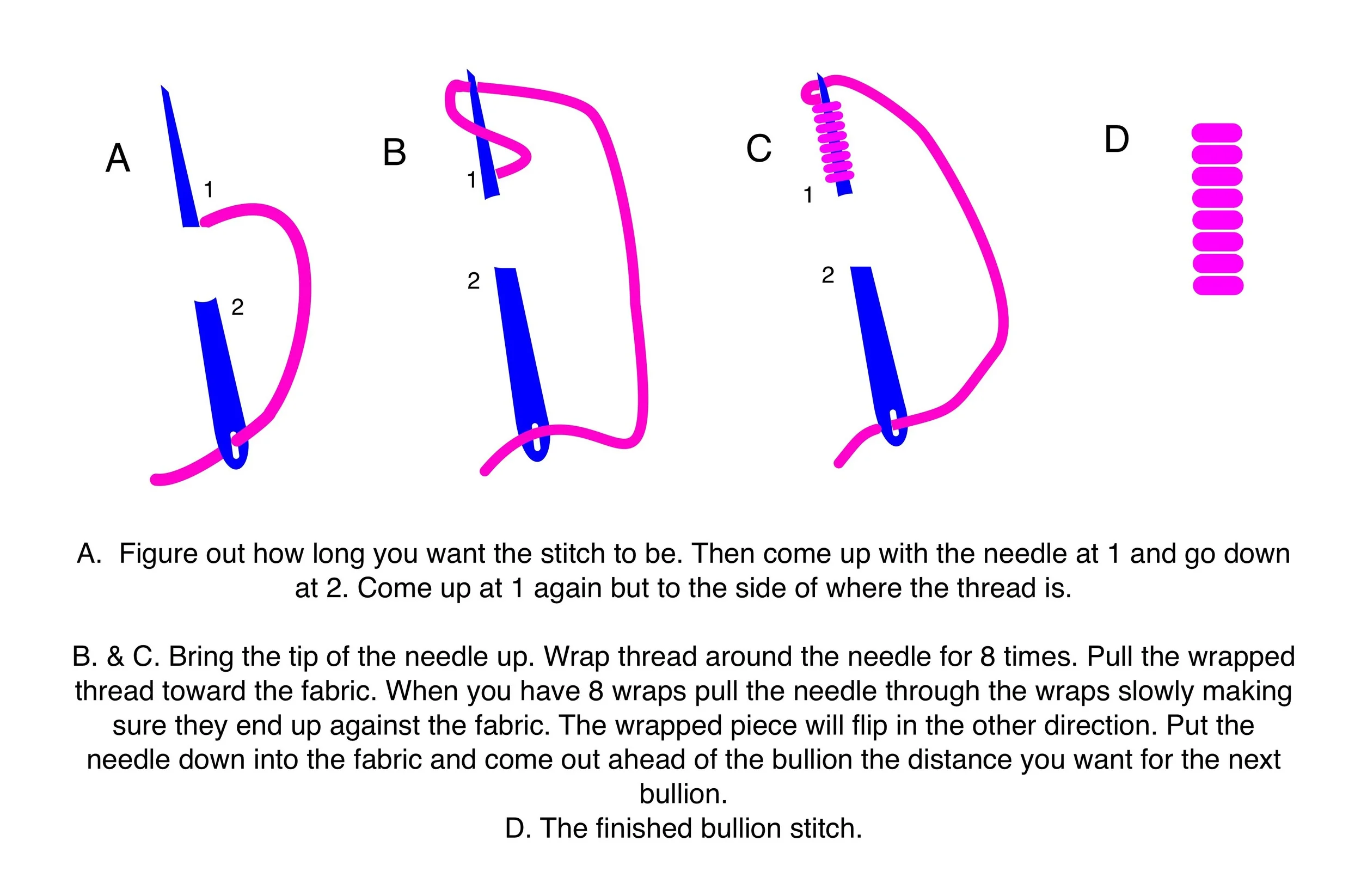 A
1
2

B
1
2

C
1
2

D

A. Figure out how long you want the stitch to be. Then come up with the needle at 1 and go down at 2. Come up at 1 again but to the side of where the thread is.

B. & C. Bring the tip of the needle up. Wrap thread around the needle for 8 times. Pull the wrapped thread toward the fabric. When you have 8 wraps pull the needle through the wraps slowly making sure they end up against the fabric. The wrapped piece will flip in the other direction. Put the needle down into the fabric and come out ahead of the bullion the distance you want for the next bullion.
D. The finished bullion stitch.