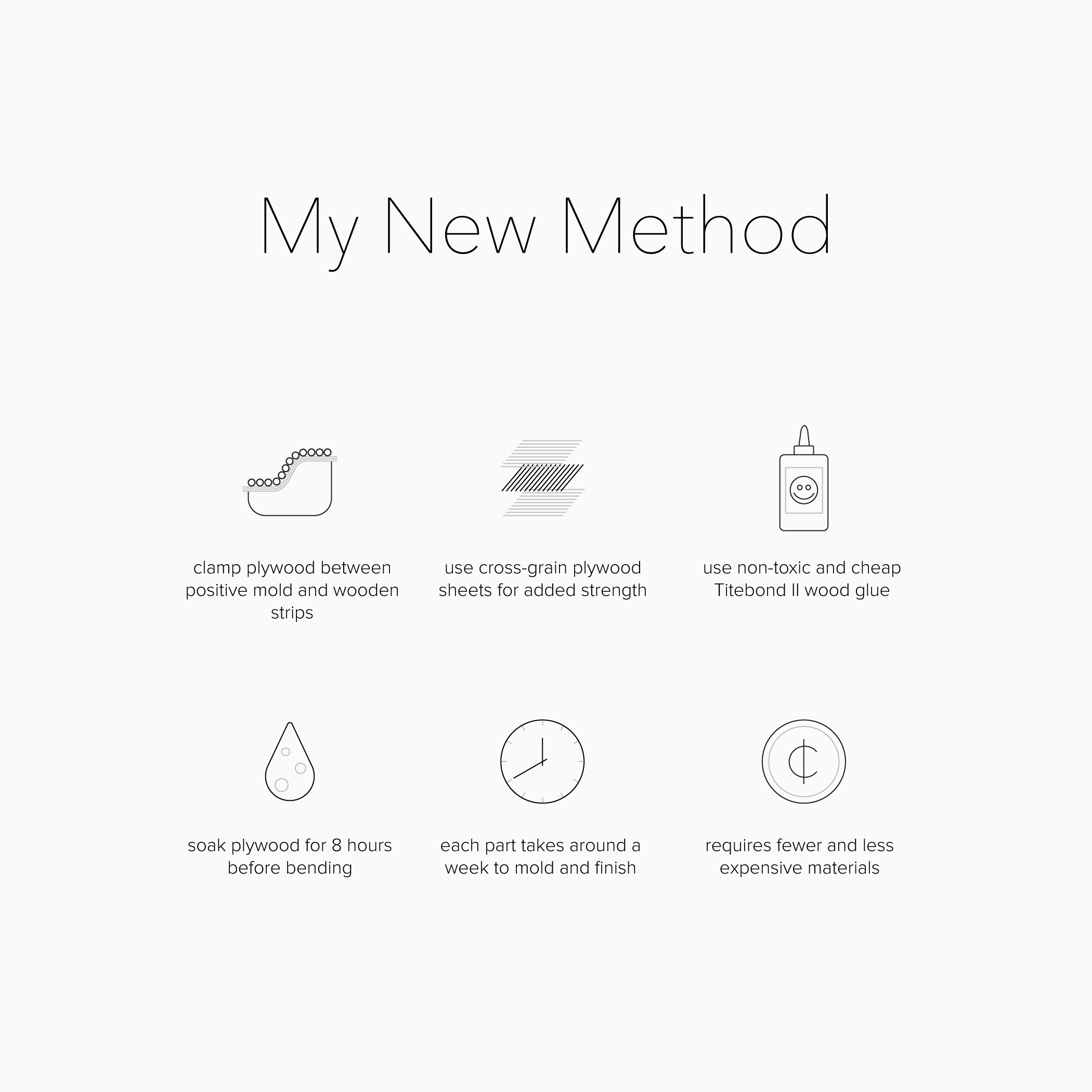 My New Method

clamp plywood between positive mold and wooden strips

use cross-grain plywood sheets for added strength

use non-toxic and cheap Titebond II wood glue

soak plywood for 8 hours before bending

each part takes around a week to mold and finish

requires fewer and less expensive materials