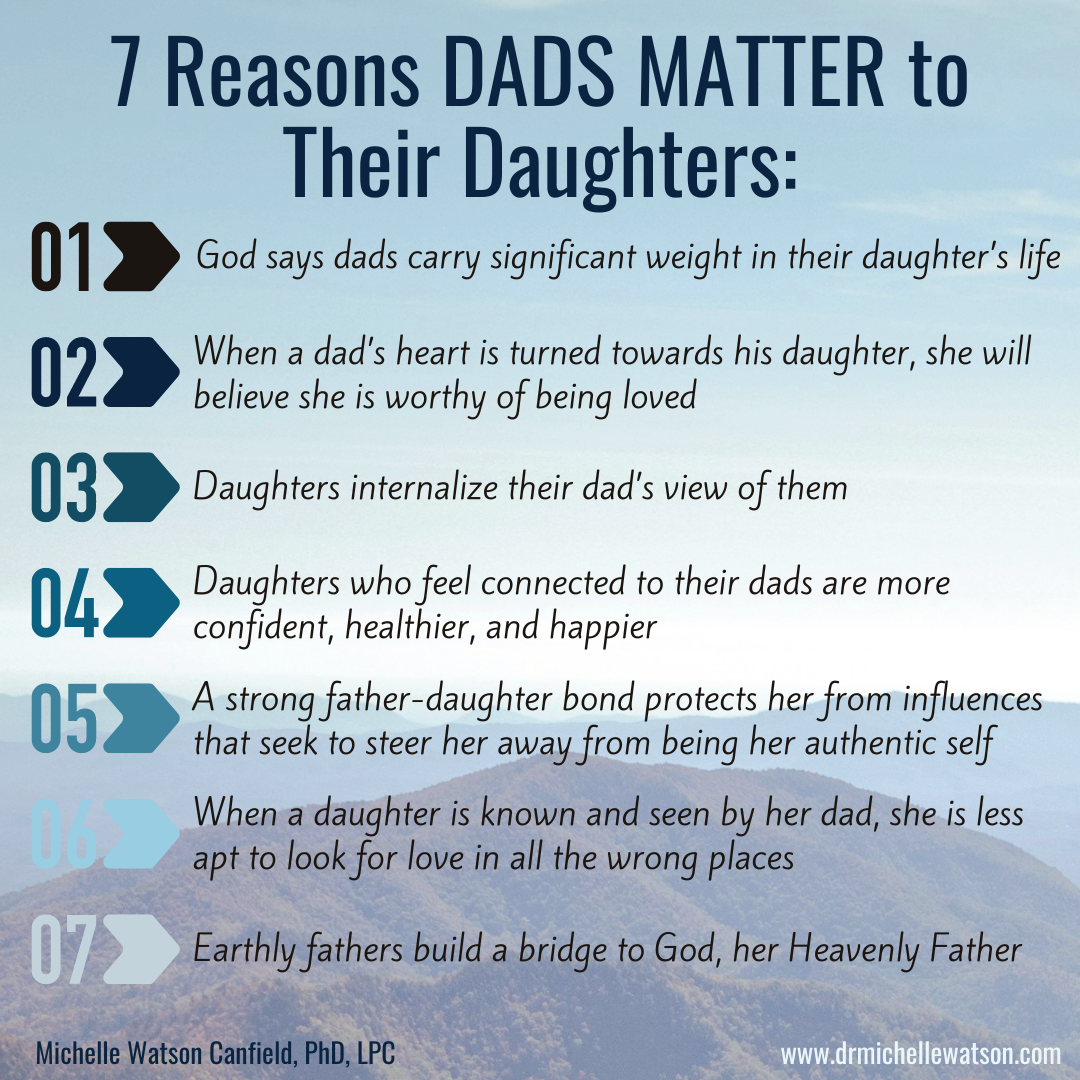 7 Reasons DADS MATTER to Their Daughters:

01 God says dads carry significant weight in their daughter's life

02 When a dad's heart is turned towards his daughter, she will believe she is worthy of being loved

03 Daughters internalize their dad's view of them

04 Daughters who feel connected to their dads are more confident, healthier, and happier

05 A strong father-daughter bond protects her from influences that seek to steer her away from being her authentic self

06 When a daughter is known and seen by her dad, she is less apt to look for love in all the wrong places

07 Earthly fathers build a bridge to God, her Heavenly Father

Michelle Watson Canfield, PhD, LPC

www.drmichellewatson.com