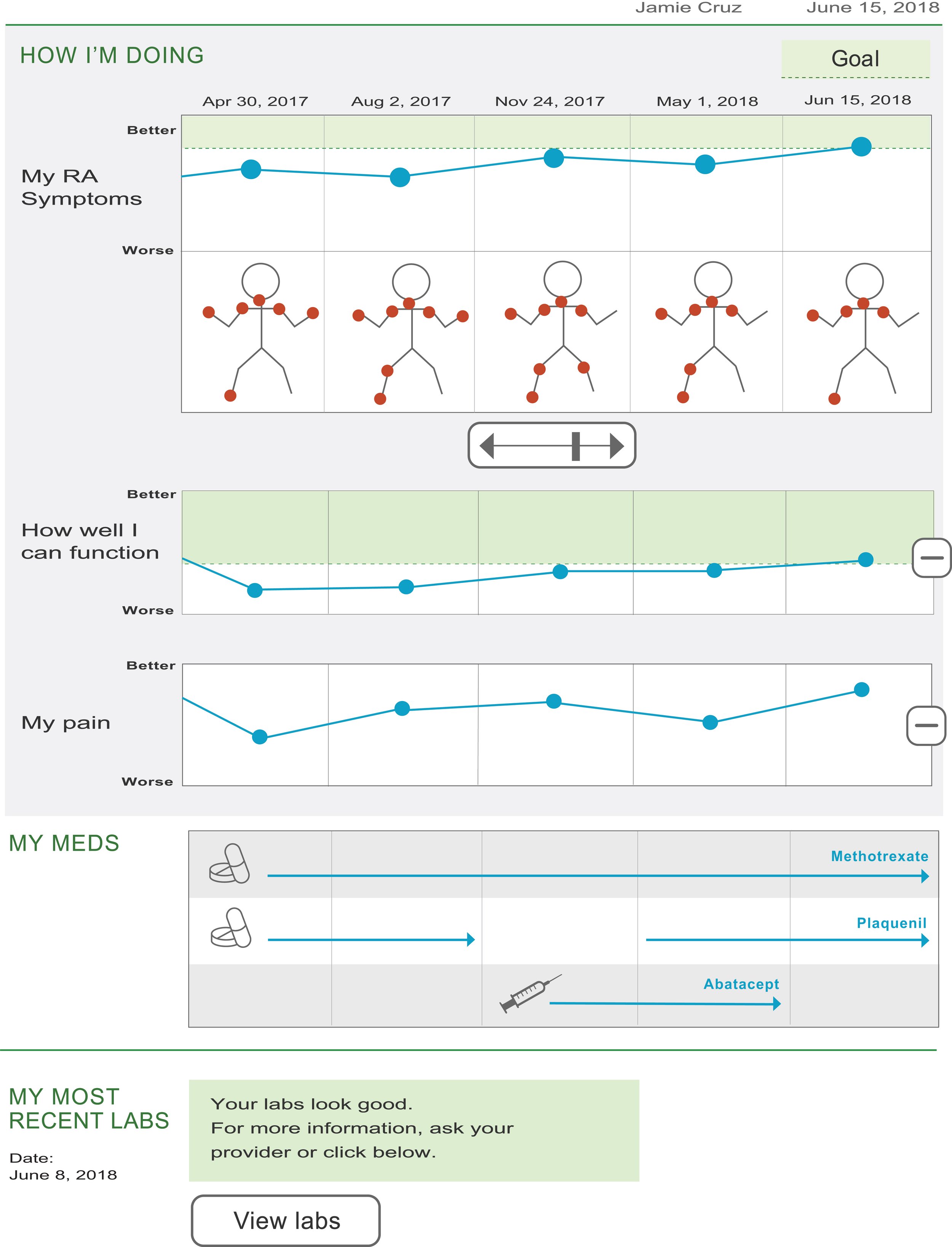 Jamie Cruz June 15, 2018

HOW I'M DOING

Goal

Apr 30, 2017 Aug 2, 2017 Nov 24, 2017 May 1, 2018 Jun 15, 2018

Better

My RA Symptoms

Worse

Better

How well I can function

Worse

Better

My pain

Worse

MY MEDS

Methotrexate

Plaquenil

Abatacept

MY MOST RECENT LABS

Date:
June 8, 2018

Your labs look good.
For more information, ask your provider or click below.

View labs