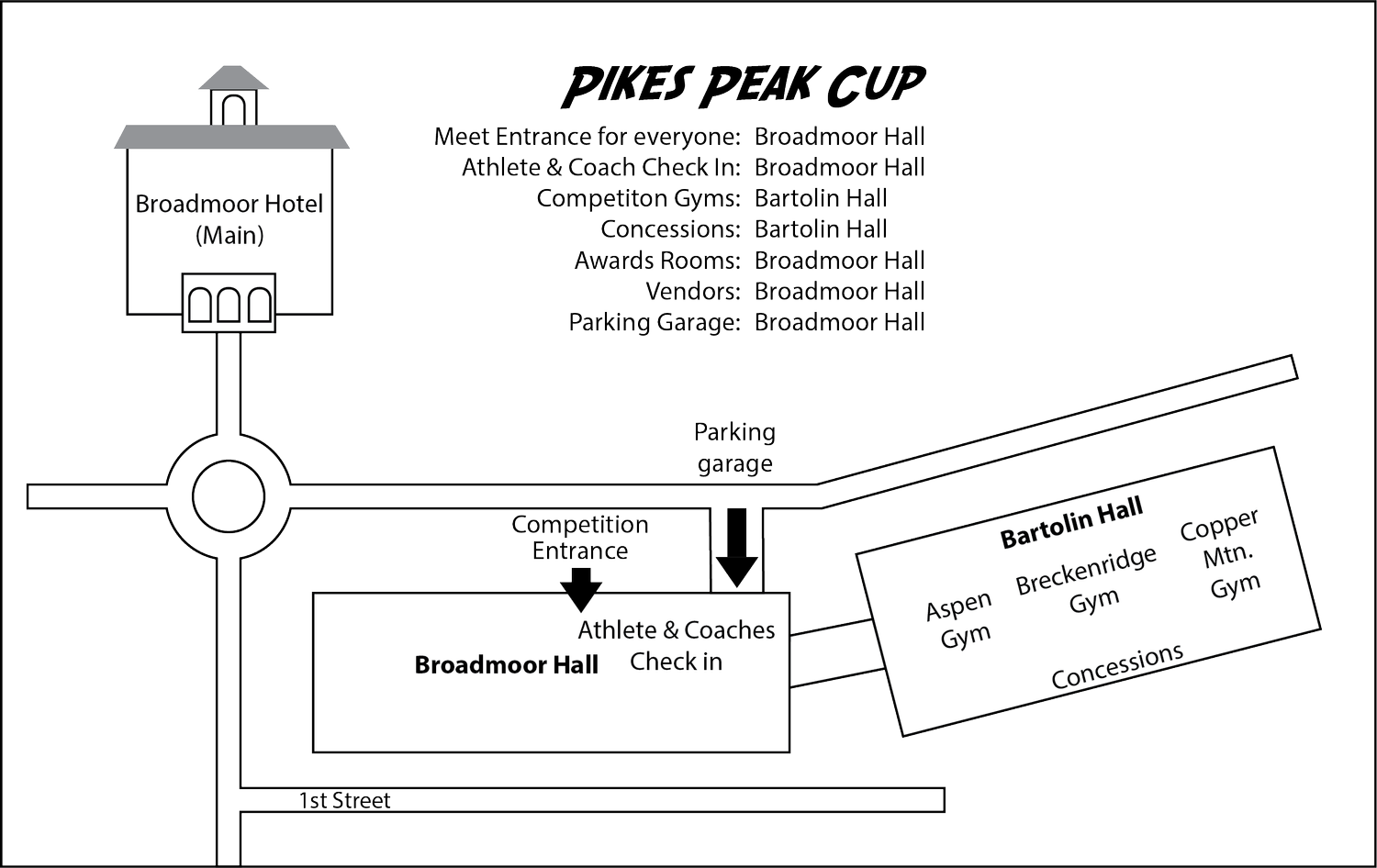 PIKES PEAK CUP

Meet Entrance for everyone: Broadmoor Hall
Athlete & Coach Check In: Broadmoor Hall
Competiton Gyms: Bartolin Hall
Concessions: Bartolin Hall
Awards Rooms: Broadmoor Hall
Vendors: Broadmoor Hall
Parking Garage: Broadmoor Hall

Broadmoor Hotel (Main)

Parking garage

Competition Entrance

Athlete & Coaches Check in

Broadmoor Hall

Bartolin Hall

Aspen Gym

Breckenridge Gym

Copper Mtn. Gym

Concessions

1st Street