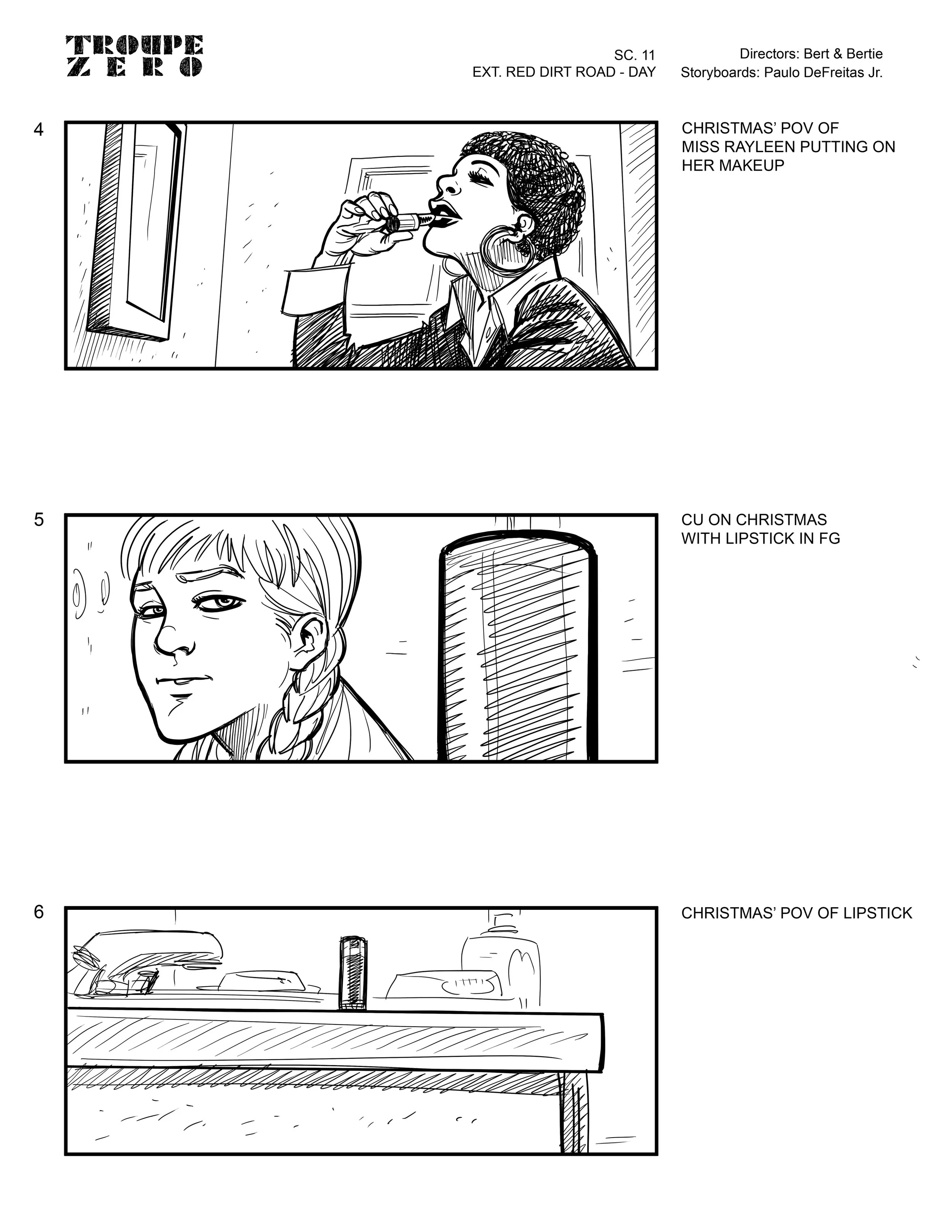 TROUPE ZERO

SC. 11
EXT. RED DIRT ROAD - DAY

Directors: Bert & Bertie
Storyboards: Paulo DeFreitas Jr.

4

CHRISTMAS' POV OF MISS RAYLEEN PUTTING ON HER MAKEUP

5

CU ON CHRISTMAS WITH LIPSTICK IN FG

6

CHRISTMAS' POV OF LIPSTICK