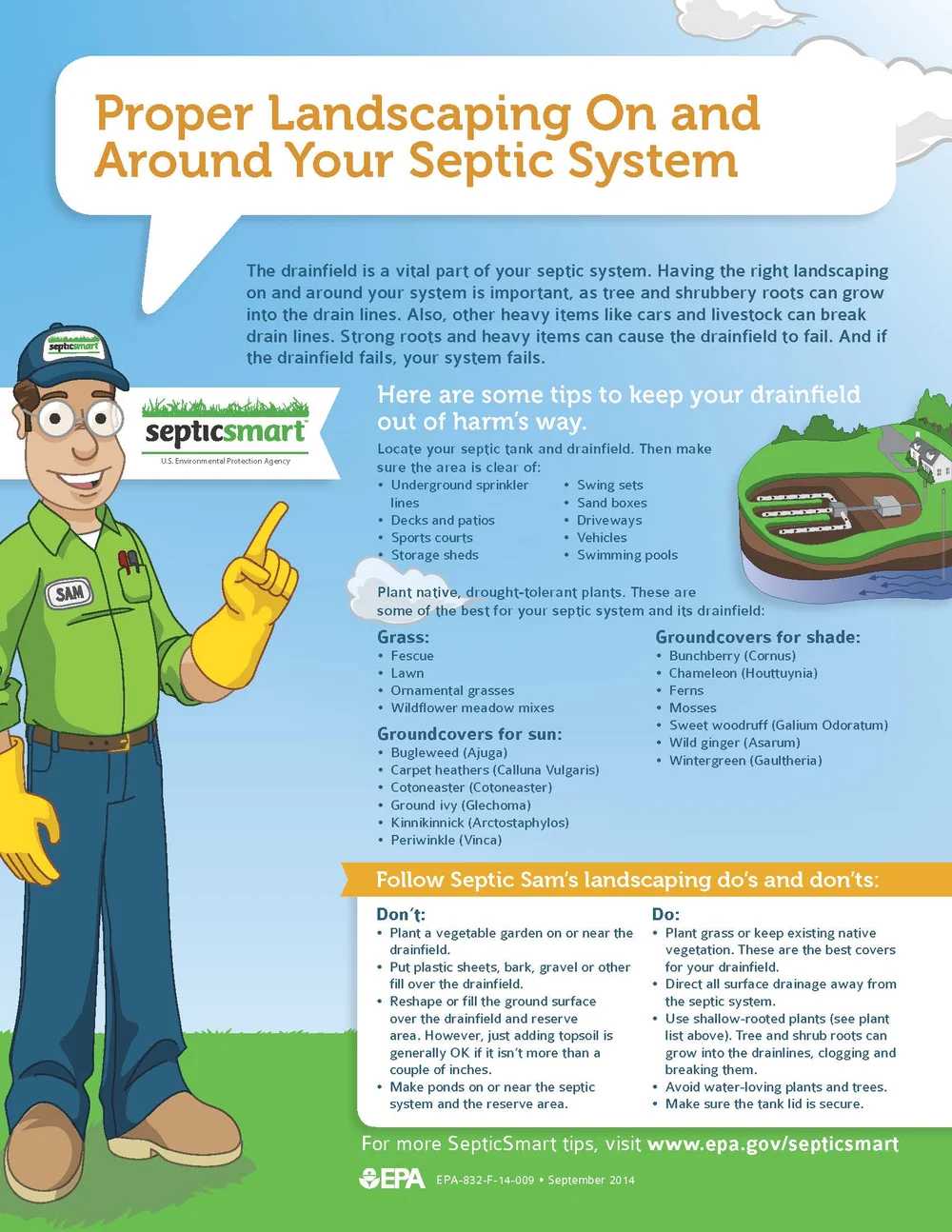 Proper Landscaping On and Around Your Septic System

The drainfield is a vital part of your septic system. Having the right landscaping on and around your system is important, as tree and shrubbery roots can grow into the drain lines. Also, other heavy items like cars and livestock can break drain lines. Strong roots and heavy items can cause the drainfield to fail. And if the drainfield fails, your system fails.

septicsmart
septicsmart
U.S. Environmental Protection Agency

SAM

Here are some tips to keep your drainfield out of harm's way.

Locate your septic tank and drainfield. Then make sure the area is clear of:
• Underground sprinkler lines
• Decks and patios
• Sports courts
• Storage sheds
• Swing sets
• Sand boxes
• Driveways
• Vehicles
• Swimming pools

Plant native, drought-tolerant plants. These are some of the best for your septic system and its drainfield:

Grass:
• Fescue
• Lawn
• Ornamental grasses
• Wildflower meadow mixes

Groundcovers for sun:
• Bugleweed (Ajuga)
• Carpet heathers (Calluna Vulgaris)
• Cotoneaster (Cotoneaster)
• Ground ivy (Glechoma)
• Kinnikinnick (Arctostaphylos)
• Periwinkle (Vinca)

Groundcovers for shade:
• Bunchberry (Cornus)
• Chameleon (Houttuynia)
• Ferns
• Mosses
• Sweet woodruff (Galium Odoratum)
• Wild ginger (Asarum)
• Wintergreen (Gaultheria)

Follow Septic Sam's landscaping do's and don'ts:

Don't:
• Plant a vegetable garden on or near the drainfield.
• Put plastic sheets, bark, gravel or other fill over the drainfield.
• Reshape or fill the ground surface over the drainfield and reserve area. However, just adding topsoil is generally OK if it isn't more than a couple of inches.
• Make ponds on or near the septic system and the reserve area.

Do:
• Plant grass or keep existing native vegetation. These are the best covers for your drainfield.
• Direct all surface drainage away from the septic system.
• Use shallow-rooted plants (see plant list above). Tree and shrub roots can grow into the drainlines, clogging and breaking them.
• Avoid water-loving plants and trees.
• Make sure the tank lid is secure.

For more SepticSmart tips, visit www.epa.gov/septicsmart

EPA EPA-832-F-14-009 • September 2014