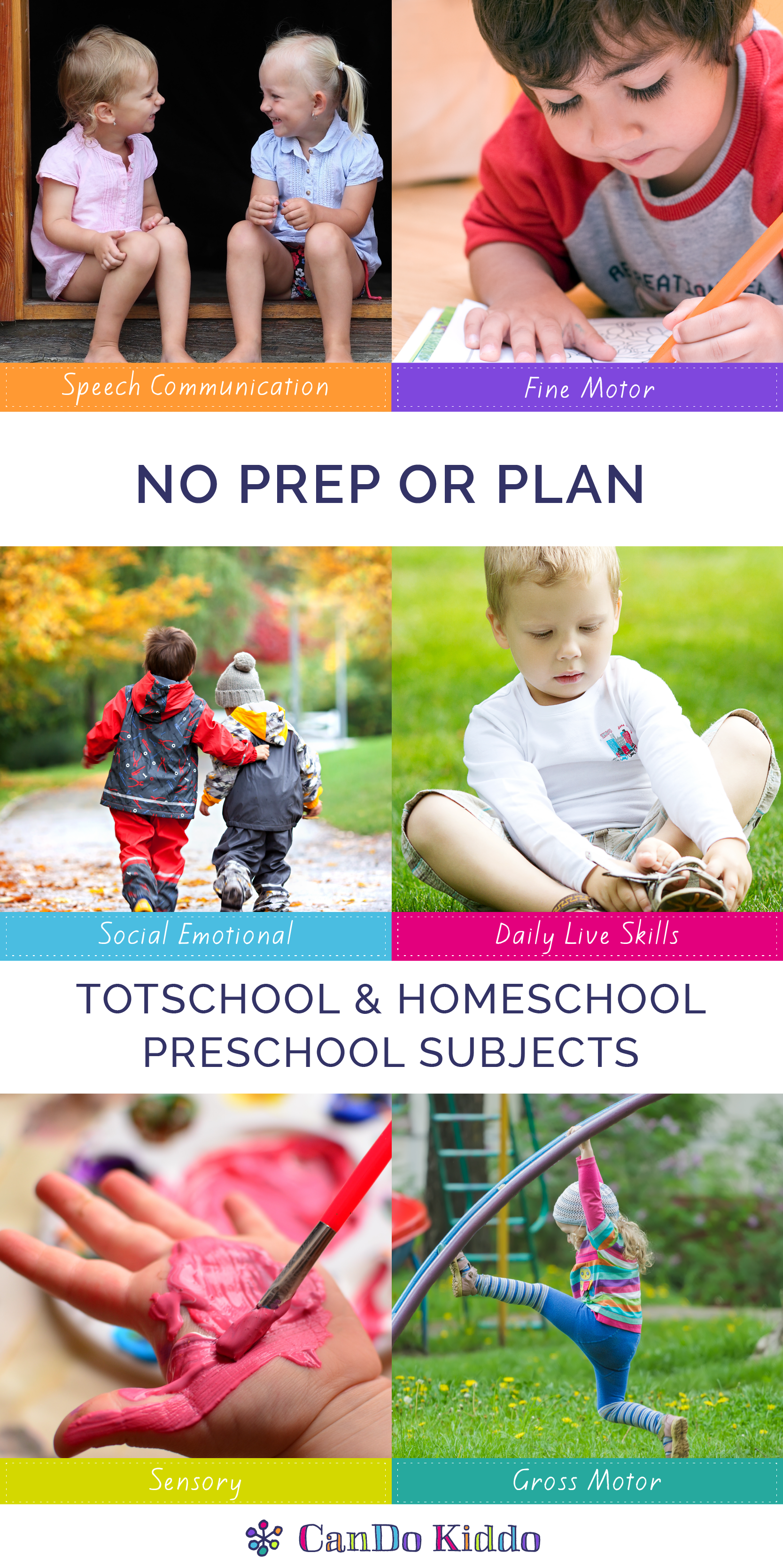 Speech Communication

Fine Motor

NO PREP OR PLAN

Social Emotional

Daily Live Skills

TOTSCHOOL & HOMESCHOOL PRESCHOOL SUBJECTS

Sensory

Gross Motor

CanDo Kiddo