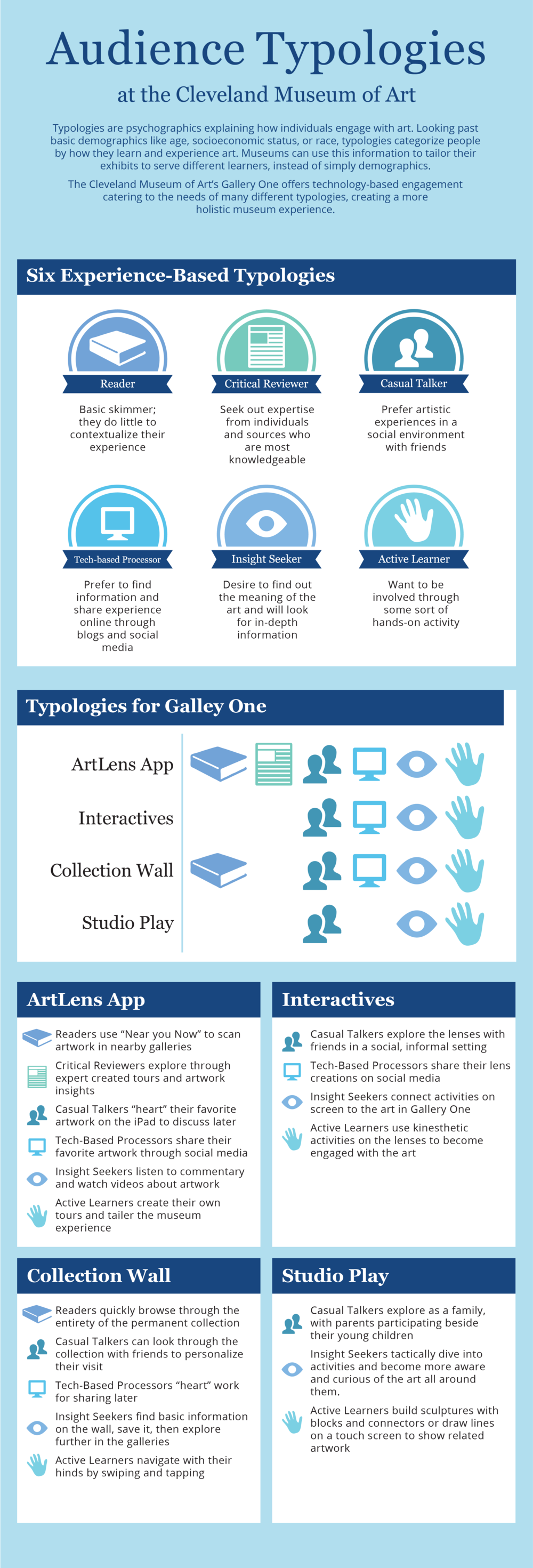 Audience Typologies

at the Cleveland Museum of Art

Typologies are psychographics explaining how individuals engage with art. Looking past basic demographics like age, socioeconomic status, or race, typologies categorize people by how they learn and experience art. Museums can use this information to tailor their exhibits to serve different learners, instead of simply demographics.

The Cleveland Museum of Art's Gallery One offers technology-based engagement catering to the needs of many different typologies, creating a more holistic museum experience.

Six Experience-Based Typologies

Reader
Basic skimmer; they do little to contextualize their experience

Critical Reviewer
Seek out expertise from individuals and sources who are most knowledgeable

Casual Talker
Prefer artistic experiences in a social environment with friends

Tech-based Processor
Prefer to find information and share experience online through blogs and social media

Insight Seeker
Desire to find out the meaning of the art and will look for in-depth information

Active Learner
Want to be involved through some sort of hands-on activity

Typologies for Galley One

ArtLens App
Interactives
Collection Wall
Studio Play

ArtLens App

Readers use "Near you Now" to scan artwork in nearby galleries

Critical Reviewers explore through expert created tours and artwork insights

Casual Talkers "heart" their favorite artwork on the iPad to discuss later

Tech-Based Processors share their favorite artwork through social media

Insight Seekers listen to commentary and watch videos about artwork

Active Learners create their own tours and tailer the museum experience

Interactives

Casual Talkers explore the lenses with friends in a social, informal setting

Tech-Based Processors share their lens creations on social media

Insight Seekers connect activities on screen to the art in Gallery One

Active Learners use kinesthetic activities on the lenses to become engaged with the art

Collection Wall

Readers quickly browse through the entirety of the permanent collection

Casual Talkers can look through the collection with friends to personalize their visit

Tech-Based Processors "heart" work for sharing later

Insight Seekers find basic information on the wall, save it, then explore further in the galleries

Active Learners navigate with their hinds by swiping and tapping

Studio Play

Casual Talkers explore as a family, with parents participating beside their young children

Insight Seekers tactically dive into activities and become more aware and curious of the art all around them.

Active Learners build sculptures with blocks and connectors or draw lines on a touch screen to show related artwork