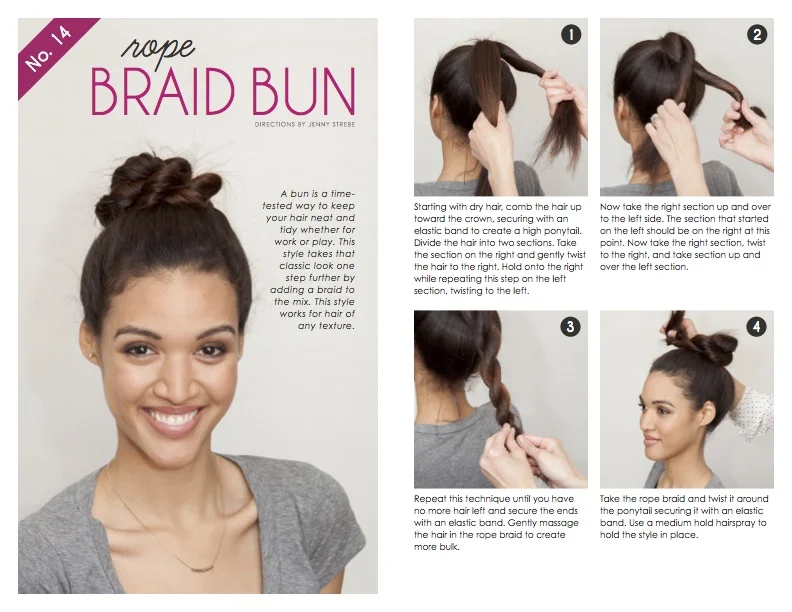 No. 14

rope
BRAID BUN

DIRECTIONS BY JENNY STREBE

A bun is a time-tested way to keep your hair neat and tidy whether for work or play. This style takes that classic look one step further by adding a braid to the mix. This style works for hair of any texture.

1

Starting with dry hair, comb the hair up toward the crown, securing with an elastic band to create a high ponytail. Divide the hair into two sections. Take the section on the right and gently twist the hair to the right. Hold onto the right while repeating this step on the left section, twisting to the left.

2

Now take the right section up and over to the left side. The section that started on the left should be on the right at this point. Now take the right section, twist to the right, and take section up and over the left section.

3

Repeat this technique until you have no more hair left and secure the ends with an elastic band. Gently massage the hair in the rope braid to create more bulk.

4

Take the rope braid and twist it around the ponytail securing it with an elastic band. Use a medium hold hairspray to hold the style in place.