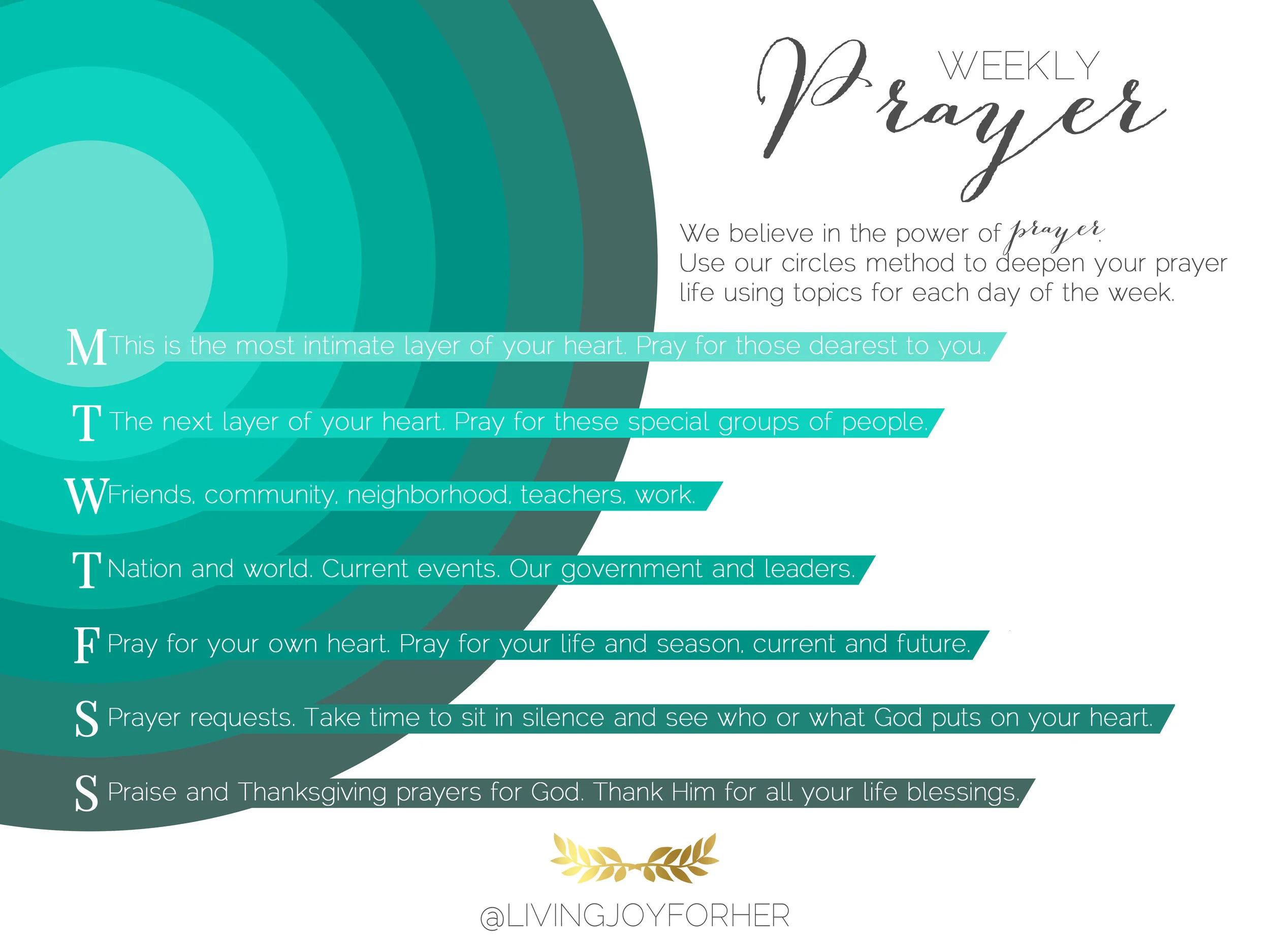 WEEKLY Prayer

We believe in the power of prayer.
Use our circles method to deepen your prayer life using topics for each day of the week.

M This is the most intimate layer of your heart. Pray for those dearest to you.

T The next layer of your heart. Pray for these special groups of people.

W Friends, community, neighborhood, teachers, work.

T Nation and world. Current events. Our government and leaders.

F Pray for your own heart. Pray for your life and season, current and future.

S Prayer requests. Take time to sit in silence and see who or what God puts on your heart.

S Praise and Thanksgiving prayers for God. Thank Him for all your life blessings.

@LIVINGJOYFORHER