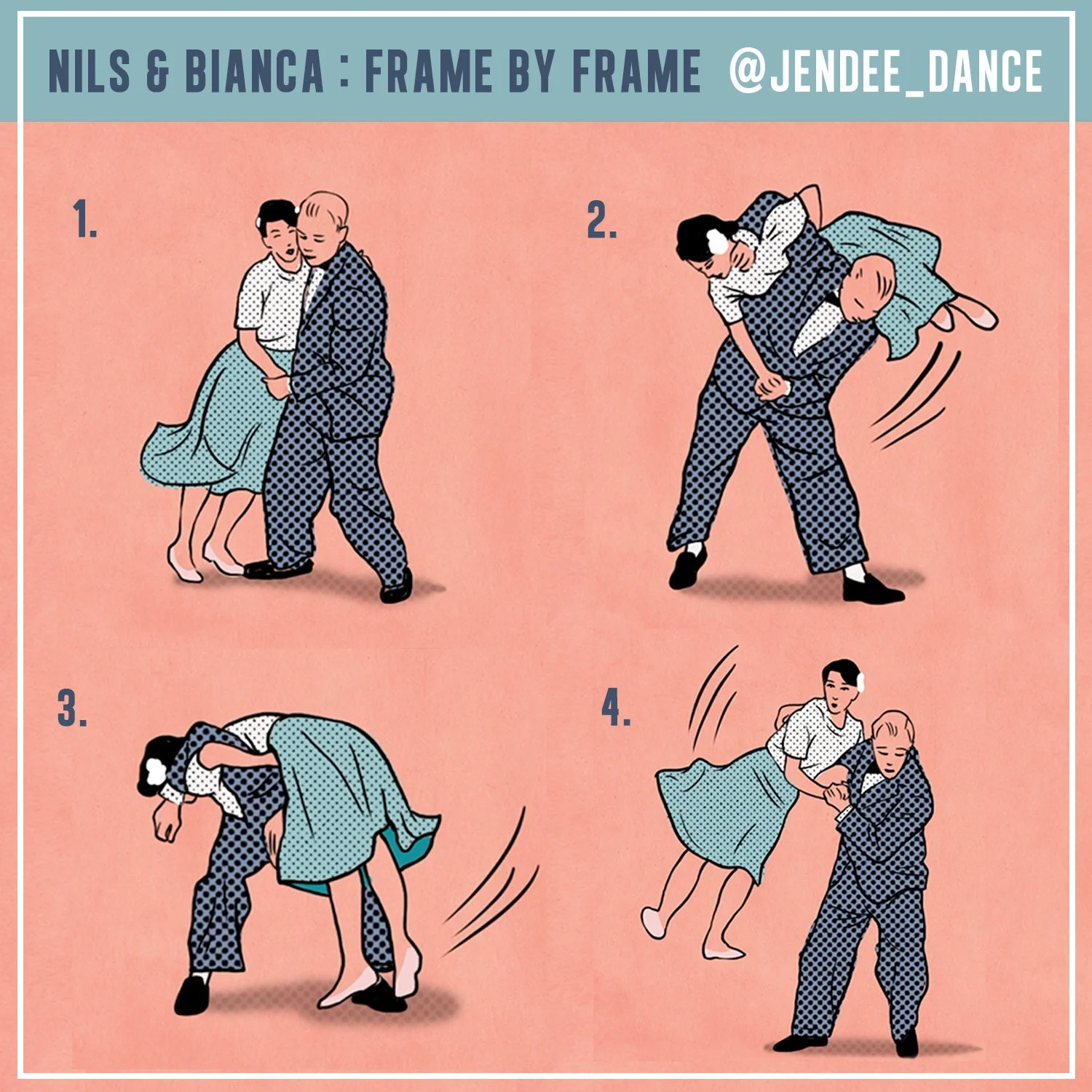 NILS & BIANCA : FRAME BY FRAME @JENDEE_DANCE

1.

2.

3.

4.