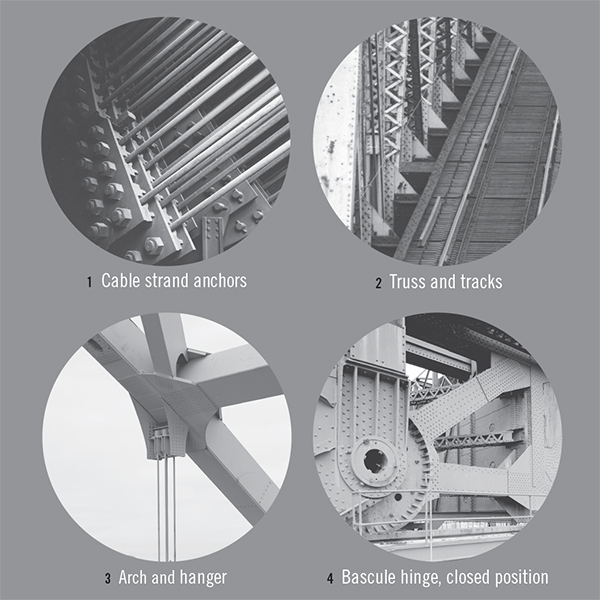 1 Cable strand anchors

2 Truss and tracks

3 Arch and hanger

4 Bascule hinge, closed position