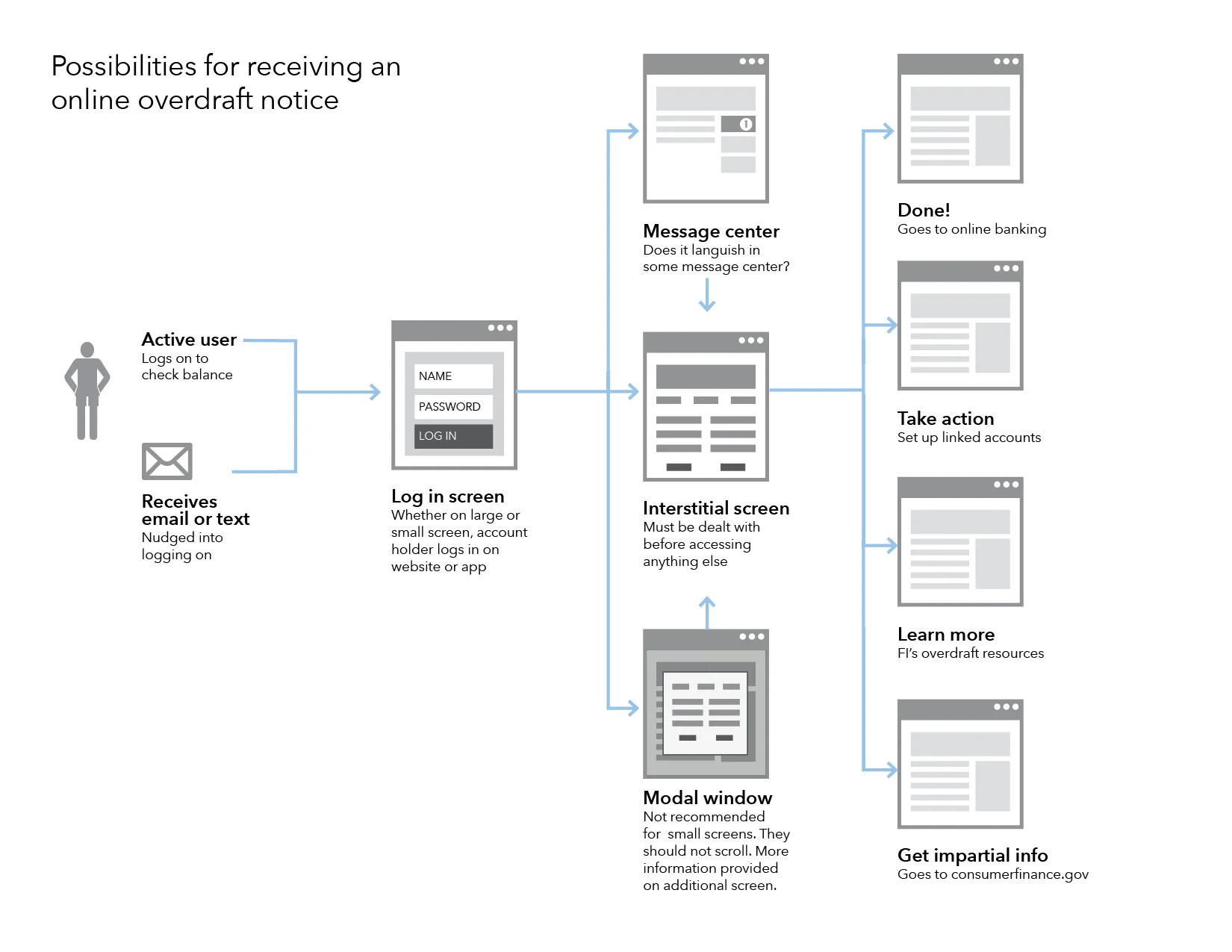 Possibilities for receiving an online overdraft notice

Active user
Logs on to check balance

Receives email or text
Nudged into logging on

NAME
PASSWORD
LOG IN

Log in screen
Whether on large or small screen, account holder logs in on website or app

1

Message center
Does it languish in some message center?

Interstitial screen
Must be dealt with before accessing anything else

Modal window
Not recommended for small screens. They should not scroll. More information provided on additional screen.

Done!
Goes to online banking

Take action
Set up linked accounts

Learn more
FI's overdraft resources

Get impartial info
Goes to consumerfinance.gov