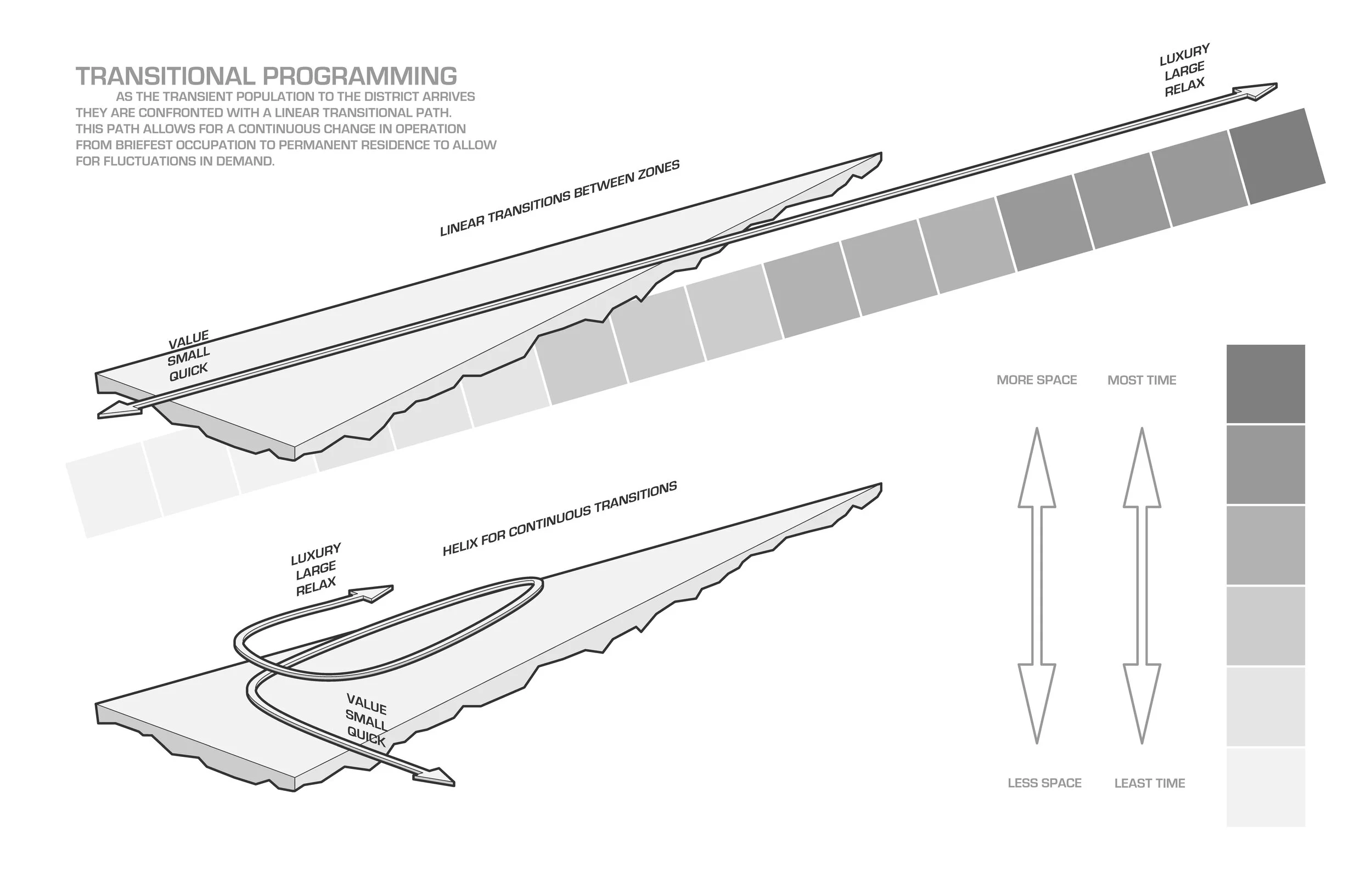 TRANSITIONAL PROGRAMMING

AS THE TRANSIENT POPULATION TO THE DISTRICT ARRIVES THEY ARE CONFRONTED WITH A LINEAR TRANSITIONAL PATH. THIS PATH ALLOWS FOR A CONTINUOUS CHANGE IN OPERATION FROM BRIEFEST OCCUPATION TO PERMANENT RESIDENCE TO ALLOW FOR FLUCTUATIONS IN DEMAND.

LUXURY
LARGE
RELAX

LINEAR TRANSITIONS BETWEEN ZONES

VALUE
SMALL
QUICK

HELIX FOR CONTINUOUS TRANSITIONS

LUXURY
LARGE
RELAX

VALUE
SMALL
QUICK

MORE SPACE

MOST TIME

LESS SPACE

LEAST TIME