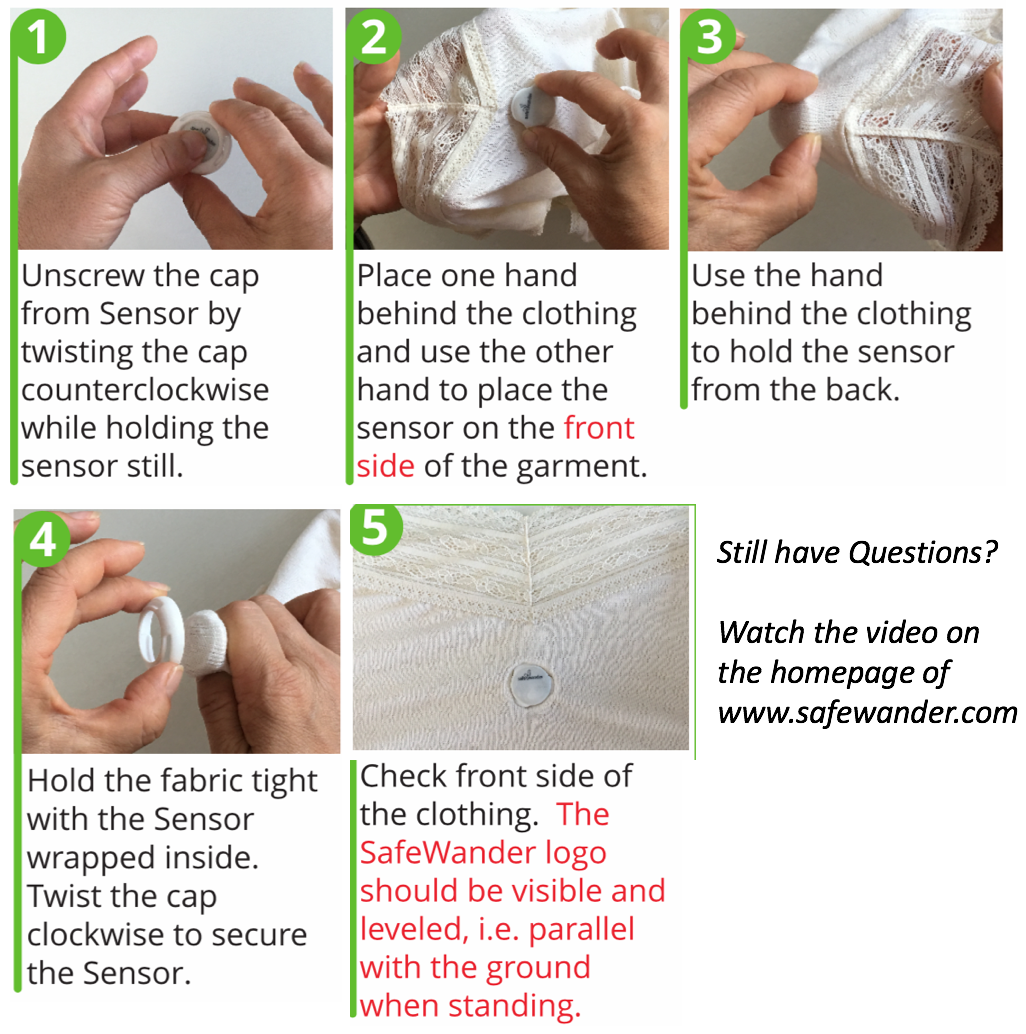 1

Unscrew the cap from Sensor by twisting the cap counterclockwise while holding the sensor still.

2

Place one hand behind the clothing and use the other hand to place the sensor on the front side of the garment.

3

Use the hand behind the clothing to hold the sensor from the back.

4

Hold the fabric tight with the Sensor wrapped inside. Twist the cap clockwise to secure the Sensor.

5

Check front side of the clothing. The SafeWander logo should be visible and leveled, i.e. parallel with the ground when standing.

Still have Questions?

Watch the video on the homepage of www.safewander.com