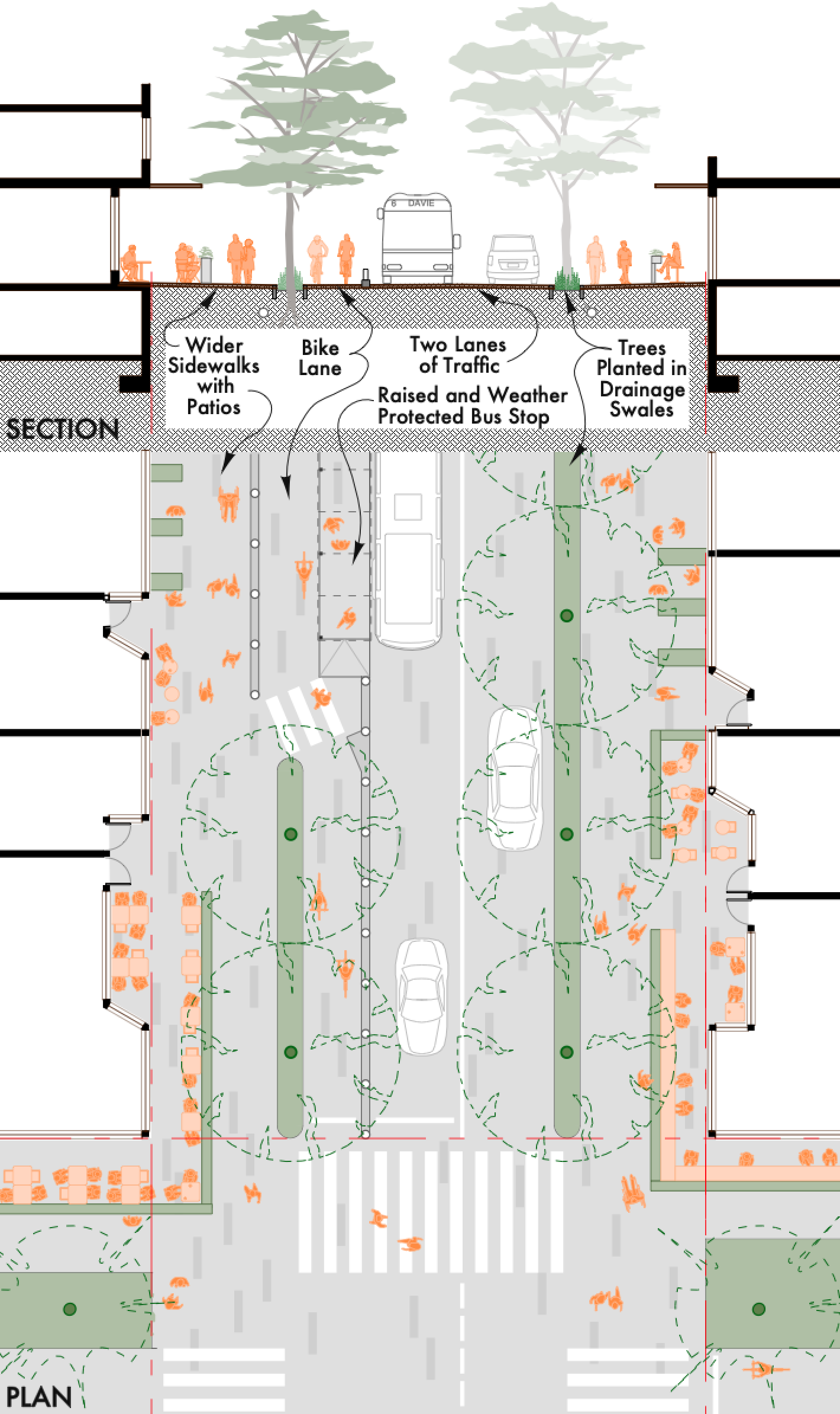 6 DAVIE

Wider Sidewalks with Patios

Bike Lane

Two Lanes of Traffic

Raised and Weather Protected Bus Stop

Trees Planted in Drainage Swales

SECTION

PLAN