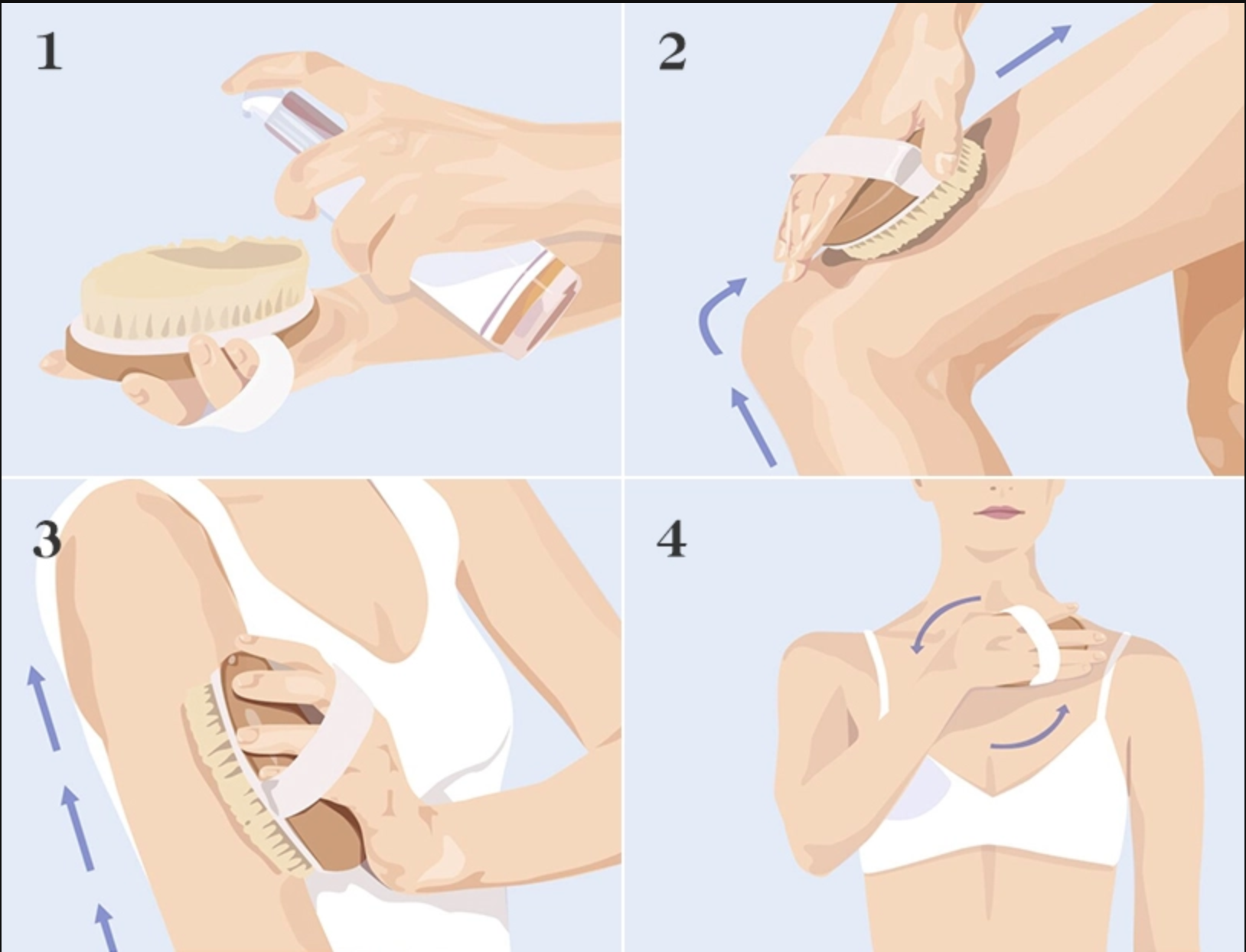 1

2

3

4