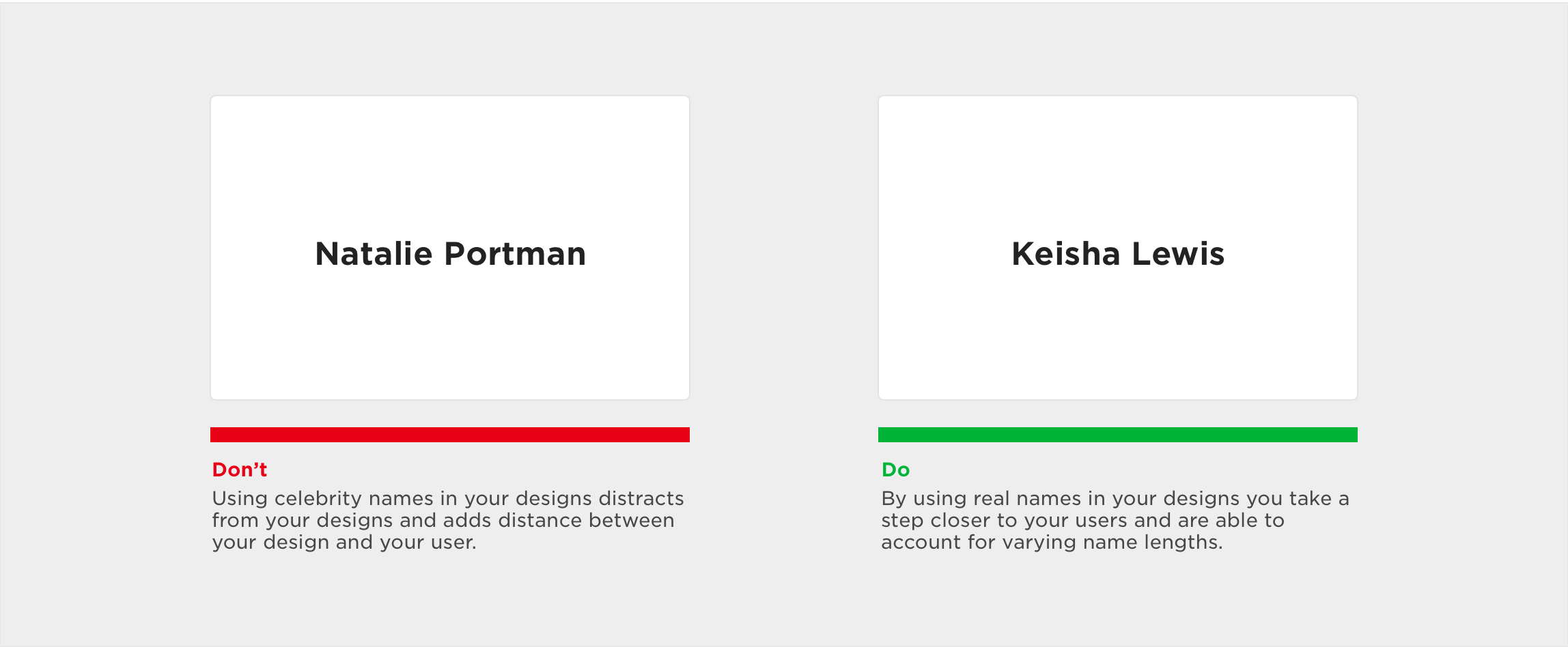 Natalie Portman

Don’t

Using celebrity names in your designs distracts from your designs and adds distance between your design and your user.

Keisha Lewis

Do

By using real names in your designs you take a step closer to your users and are able to account for varying name lengths.