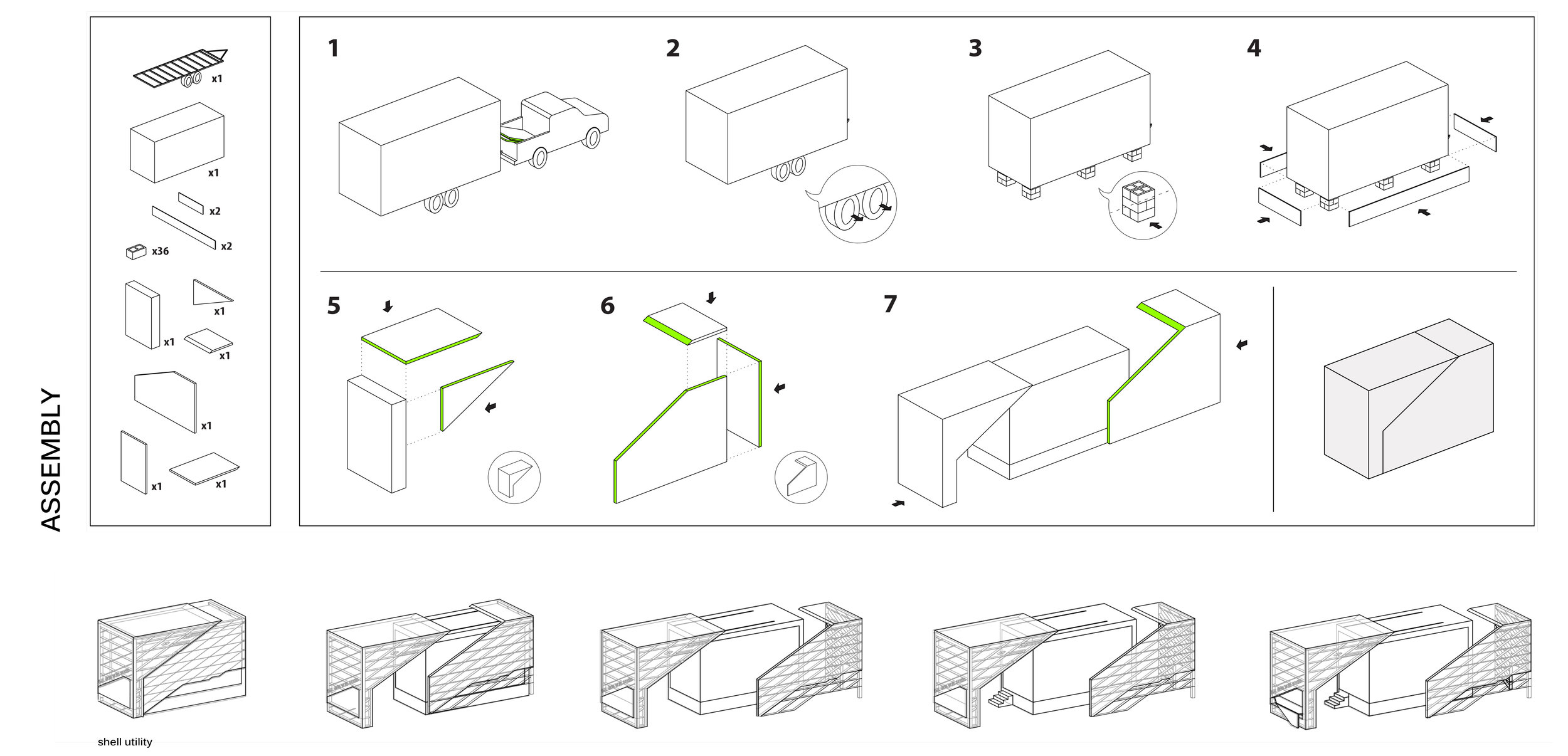 ASSEMBLY

x1
x1
x2
x2
x36
x1
x1
x1
x1
x1
x1

1
2
3
4
5
6
7

shell utility