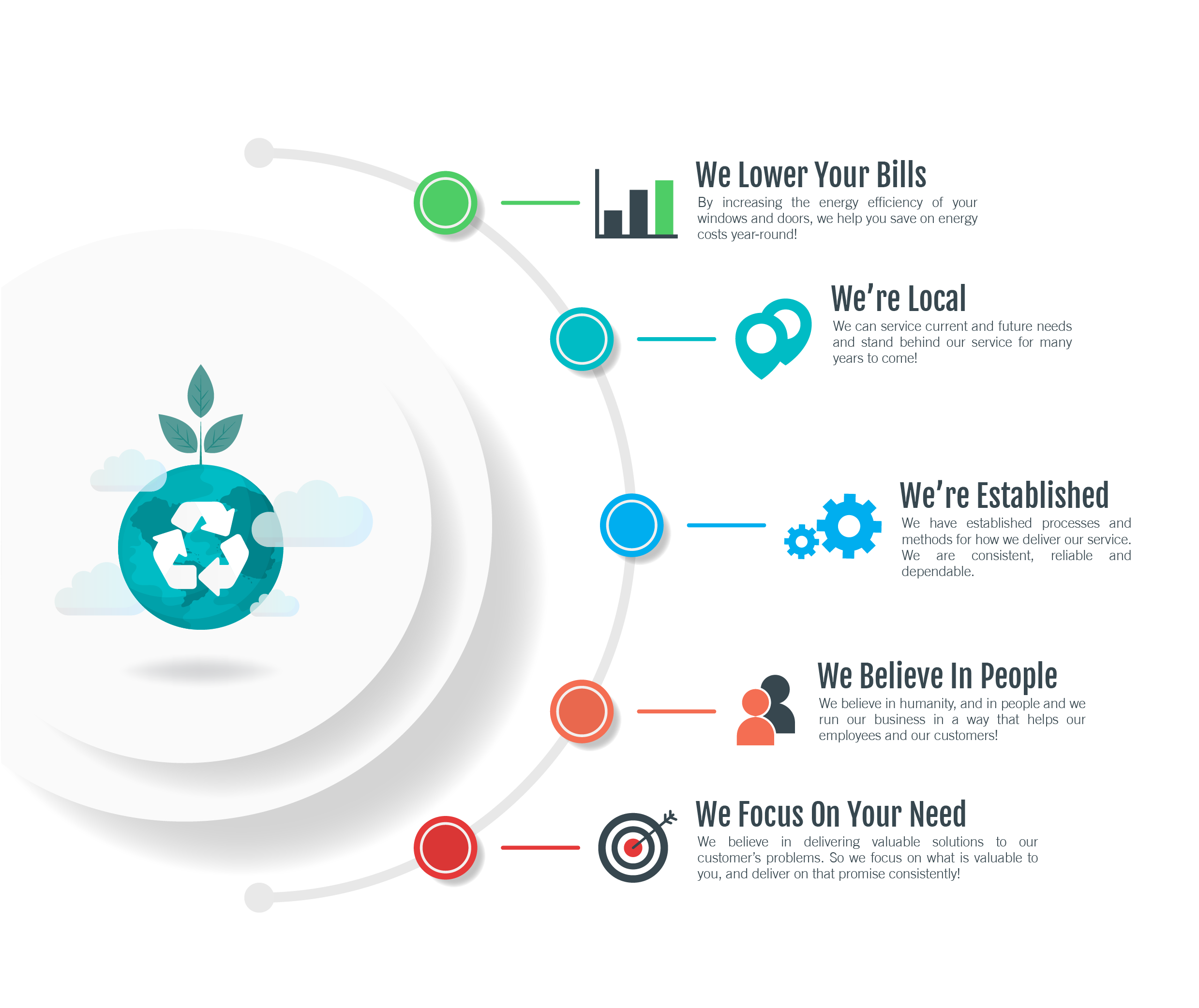 We Lower Your Bills

By increasing the energy efficiency of your windows and doors, we help you save on energy costs year-round!

We're Local

We can service current and future needs and stand behind our service for many years to come!

We're Established

We have established processes and methods for how we deliver our service. We are consistent, reliable and dependable.

We Believe In People

We believe in humanity, and in people and we run our business in a way that helps our employees and our customers!

We Focus On Your Need

We believe in delivering valuable solutions to our customer's problems. So we focus on what is valuable to you, and deliver on that promise consistently!