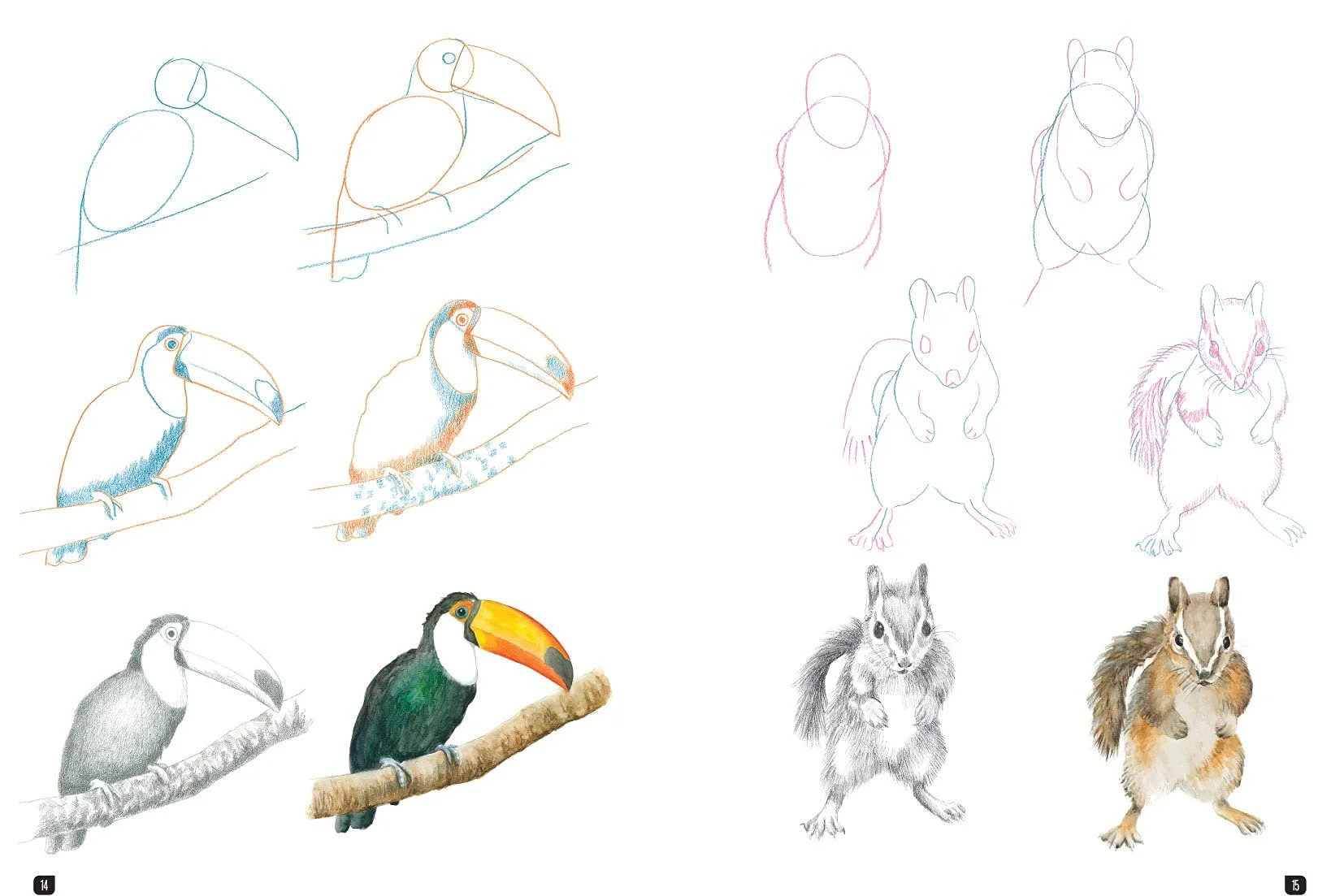 14

15