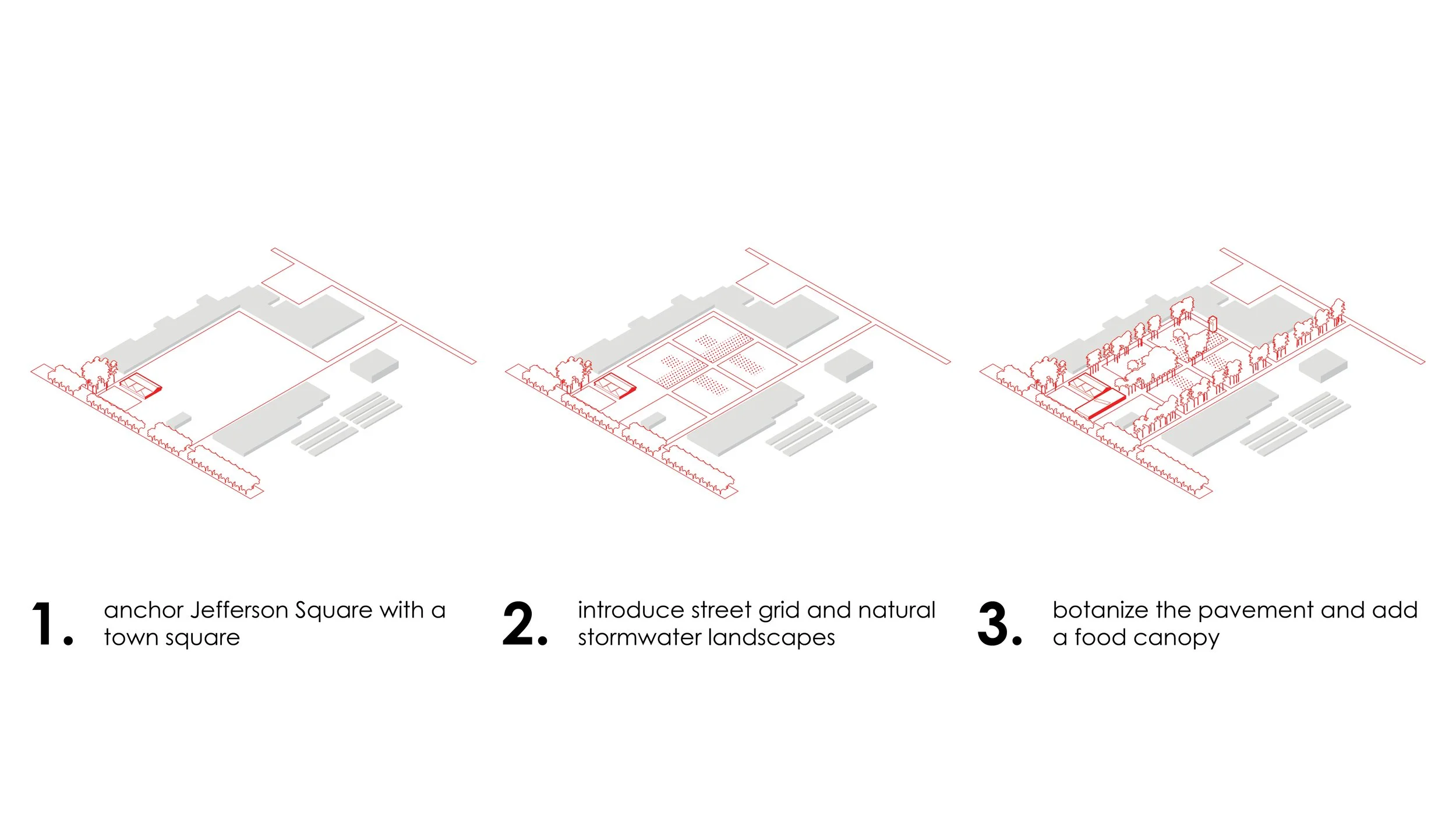 1. anchor Jefferson Square with a town square

2. introduce street grid and natural stormwater landscapes

3. botanize the pavement and add a food canopy