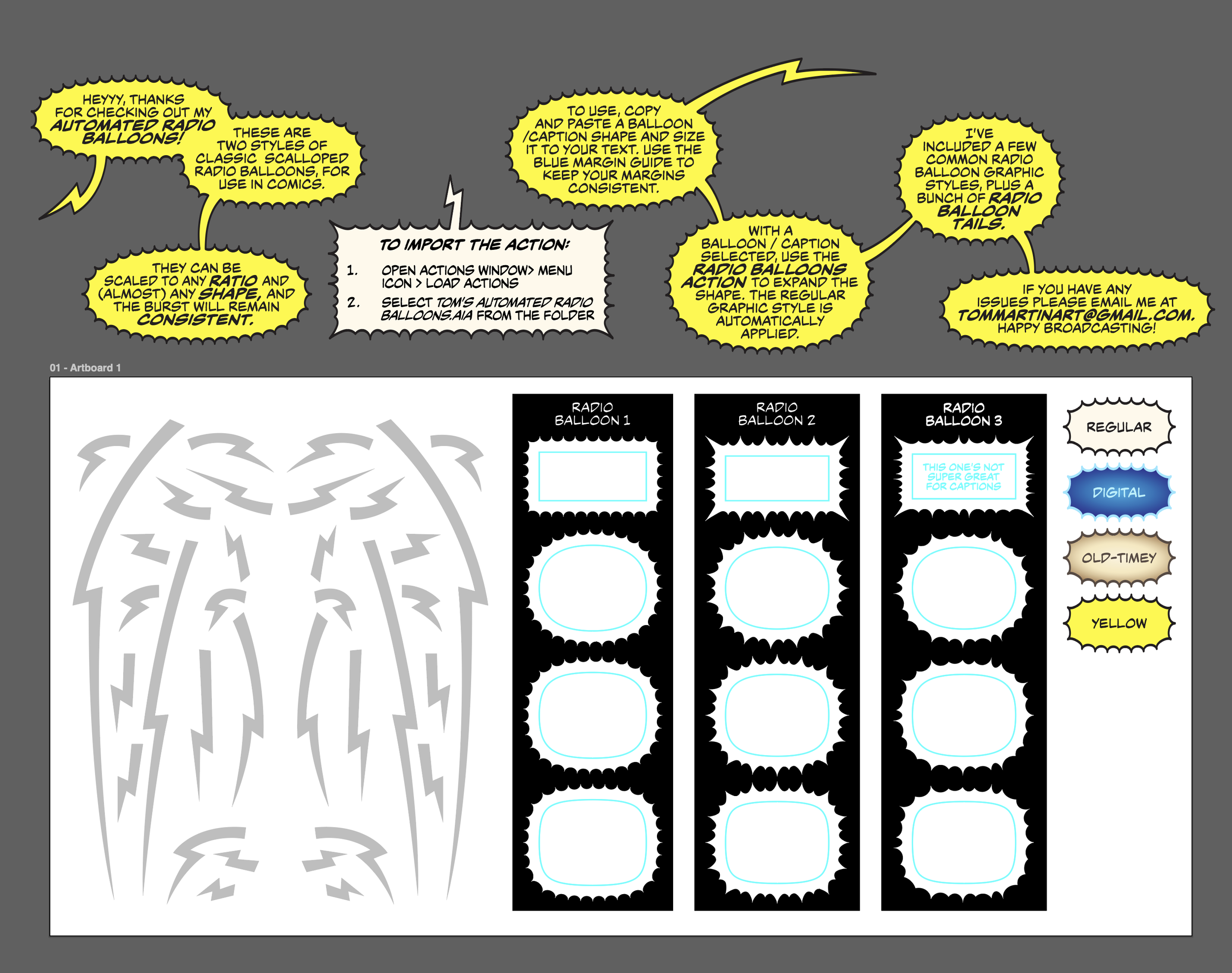 HEYYY, THANKS FOR CHECKING OUT MY AUTOMATED RADIO BALLOONS!

THESE ARE TWO STYLES OF CLASSIC SCALLOPED RADIO BALLOONS, FOR USE IN COMICS.

THEY CAN BE SCALED TO ANY RATIO AND (ALMOST) ANY SHAPE, AND THE BURST WILL REMAIN CONSISTENT.

TO IMPORT THE ACTION:

1. OPEN ACTIONS WINDOW> MENU ICON > LOAD ACTIONS

2. SELECT TOM'S AUTOMATED RADIO BALLOONS.AIA FROM THE FOLDER

TO USE, COPY AND PASTE A BALLOON /CAPTION SHAPE AND SIZE IT TO YOUR TEXT. USE THE BLUE MARGIN GUIDE TO KEEP YOUR MARGINS CONSISTENT.

WITH A BALLOON / CAPTION SELECTED, USE THE RADIO BALLOONS ACTION TO EXPAND THE SHAPE. THE REGULAR GRAPHIC STYLE IS AUTOMATICALLY APPLIED.

I'VE INCLUDED A FEW COMMON RADIO BALLOON GRAPHIC STYLES, PLUS A BUNCH OF RADIO BALLOON TAILS.

IF YOU HAVE ANY ISSUES PLEASE EMAIL ME AT TOMMARTINART@GMAIL.COM. HAPPY BROADCASTING!

01 - Artboard 1

RADIO BALLOON 1

RADIO BALLOON 2

RADIO BALLOON 3

THIS ONE'S NOT SUPER GREAT FOR CAPTIONS

REGULAR

DIGITAL

OLD-TIMEY

YELLOW