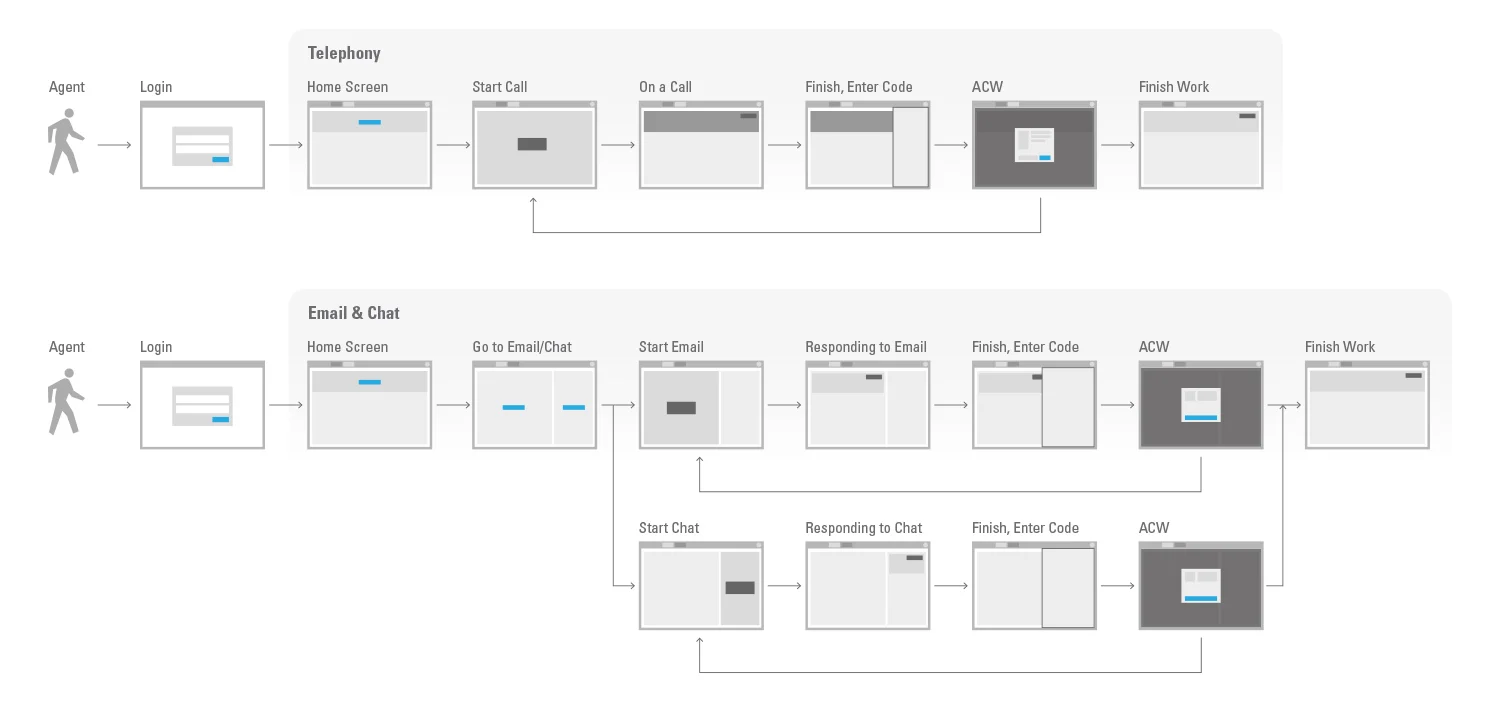 Telephony

Agent

Login

Home Screen

Start Call

On a Call

Finish, Enter Code

ACW

Finish Work

Email & Chat

Agent

Login

Home Screen

Go to Email/Chat

Start Email

Responding to Email

Finish, Enter Code

ACW

Finish Work

Start Chat

Responding to Chat

Finish, Enter Code

ACW