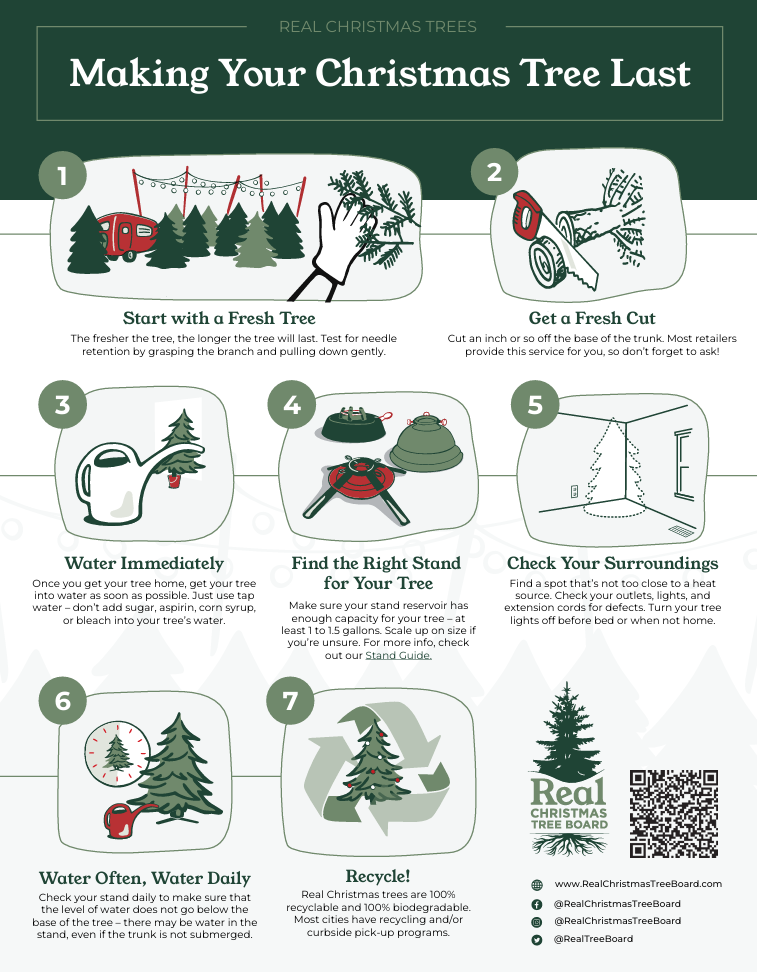 REAL CHRISTMAS TREES

Making Your Christmas Tree Last

1

Start with a Fresh Tree

The fresher the tree, the longer the tree will last. Test for needle retention by grasping the branch and pulling down gently.

2

Get a Fresh Cut

Cut an inch or so off the base of the trunk. Most retailers provide this service for you, so don't forget to ask!

3

Water Immediately

Once you get your tree home, get your tree into water as soon as possible. Just use tap water – don't add sugar, aspirin, corn syrup, or bleach into your tree's water.

4

Find the Right Stand for Your Tree

Make sure your stand reservoir has enough capacity for your tree – at least 1 to 1.5 gallons. Scale up on size if you're unsure. For more info, check out our Stand Guide.

5

Check Your Surroundings

Find a spot that's not too close to a heat source. Check your outlets, lights, and extension cords for defects. Turn your tree lights off before bed or when not home.

6

Water Often, Water Daily

Check your stand daily to make sure that the level of water does not go below the base of the tree – there may be water in the stand, even if the trunk is not submerged.

7

Recycle!

Real Christmas trees are 100% recyclable and 100% biodegradable. Most cities have recycling and/or curbside pick-up programs.

Real CHRISTMAS TREE BOARD

www.RealChristmasTreeBoard.com
@RealChristmasTreeBoard
@RealChristmasTreeBoard
@RealTreeBoard