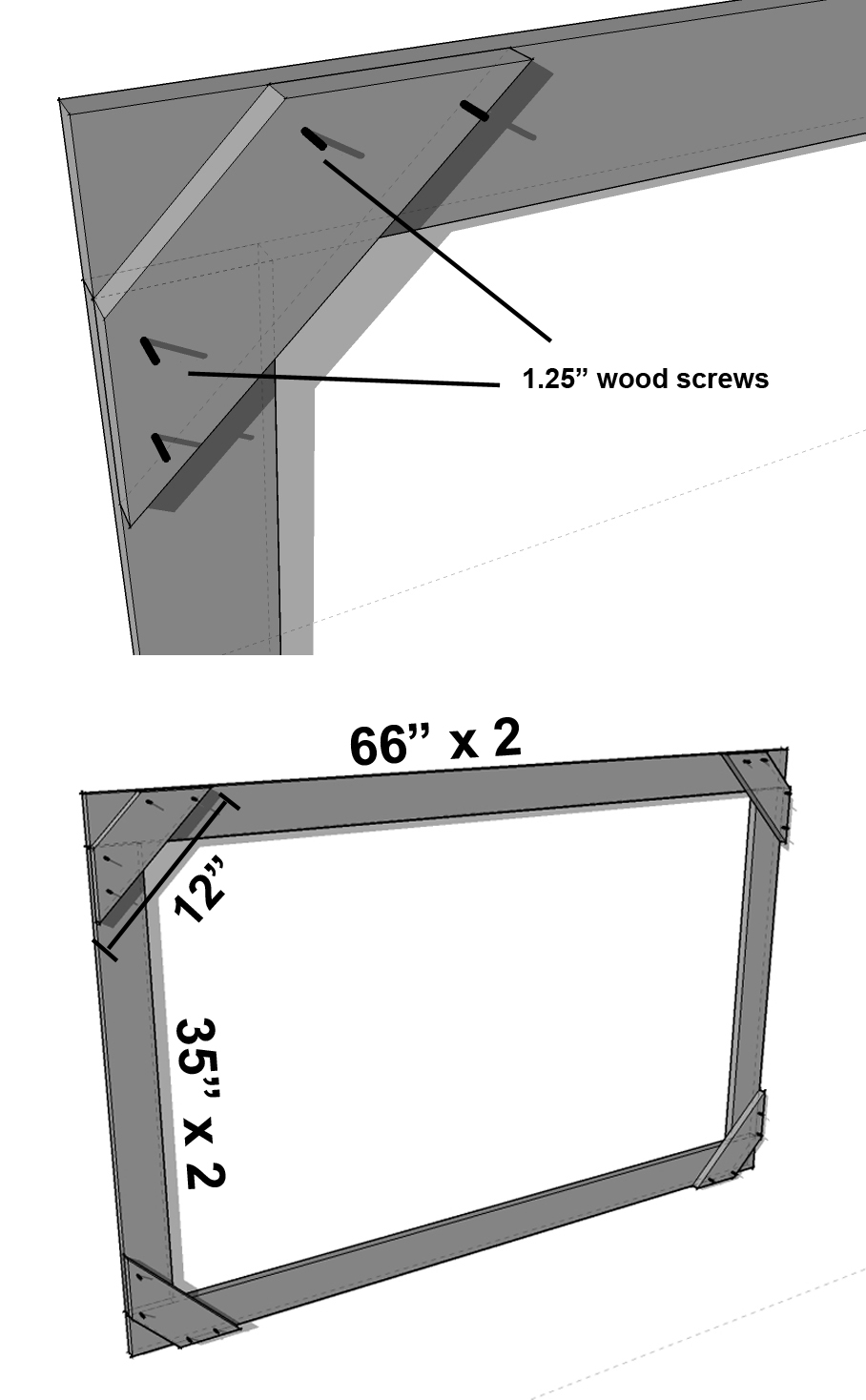 1.25” wood screws

66” x 2

12”

35” x 2