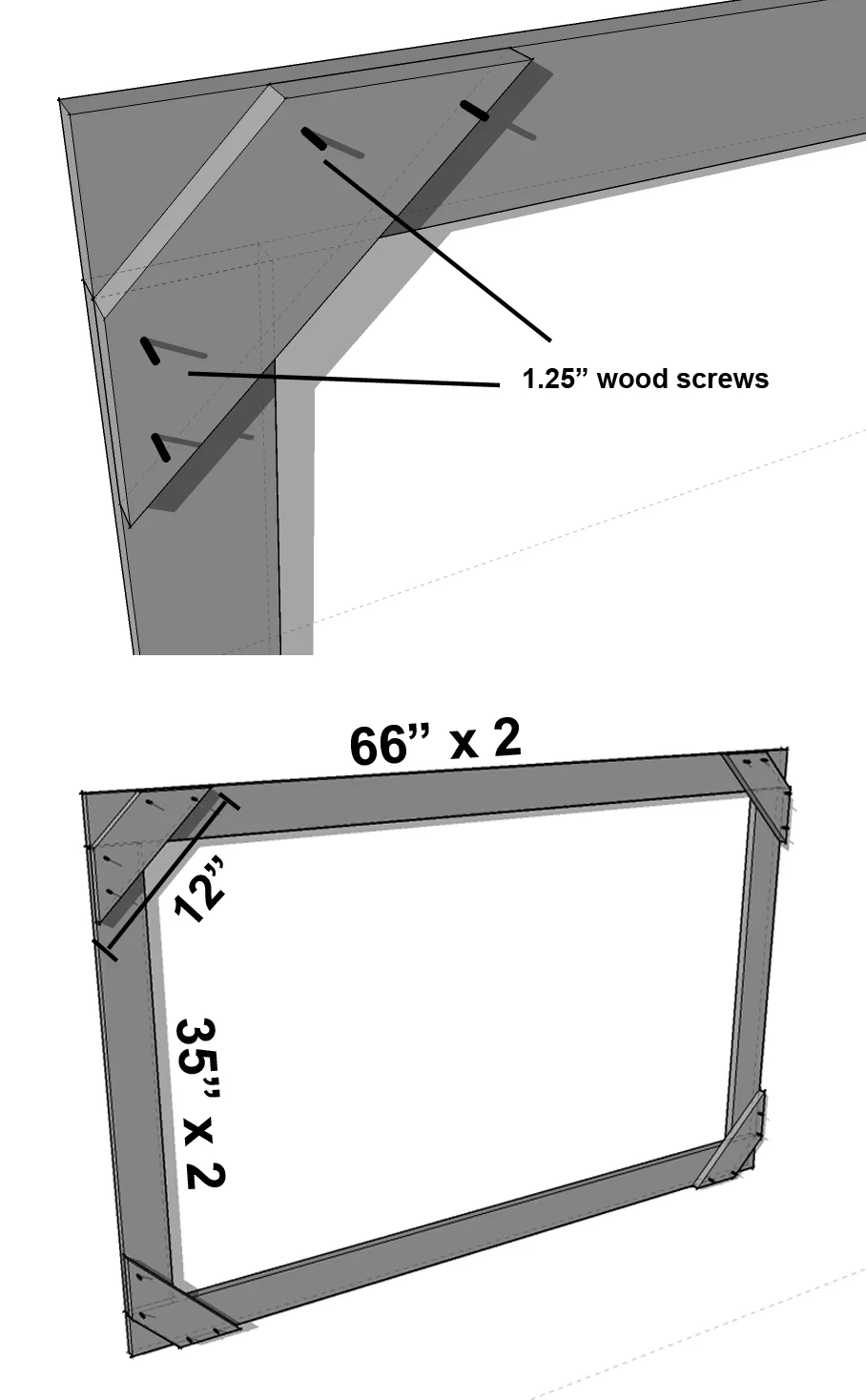 1.25” wood screws

66” x 2

12”

35” x 2