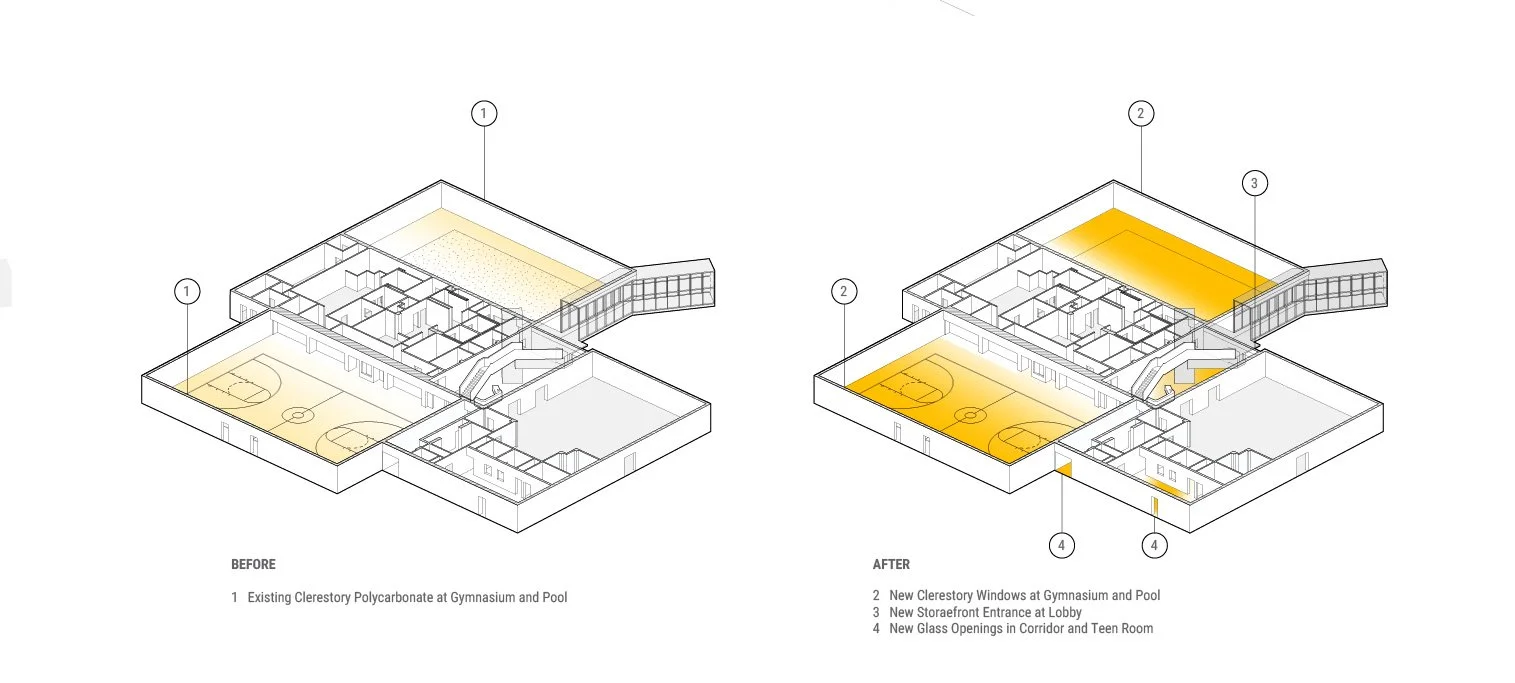 1

1

BEFORE

1 Existing Clerestory Polycarbonate at Gymnasium and Pool

2

3

2

4

4

AFTER

2 New Clerestory Windows at Gymnasium and Pool
3 New Storaefront Entrance at Lobby
4 New Glass Openings in Corridor and Teen Room