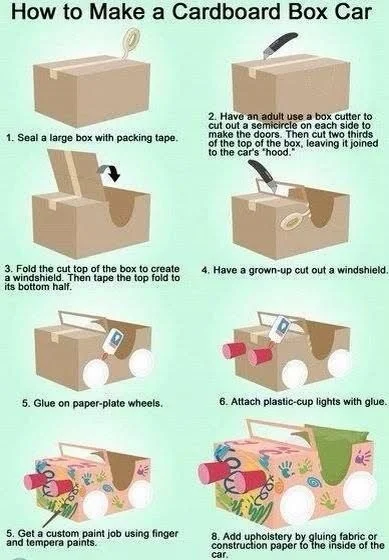 How to Make a Cardboard Box Car

1. Seal a large box with packing tape.

2. Have an adult use a box cutter to cut out a semicircle on each side to make the doors. Then cut two thirds of the top of the box, leaving it joined to the car's "hood."

3. Fold the cut top of the box to create a windshield. Then tape the top fold to its bottom half.

4. Have a grown-up cut out a windshield.

5. Glue on paper-plate wheels.

6. Attach plastic-cup lights with glue.

5. Get a custom paint job using finger and tempera paints.

8. Add upholstery by gluing fabric or construction paper to the inside of the car.