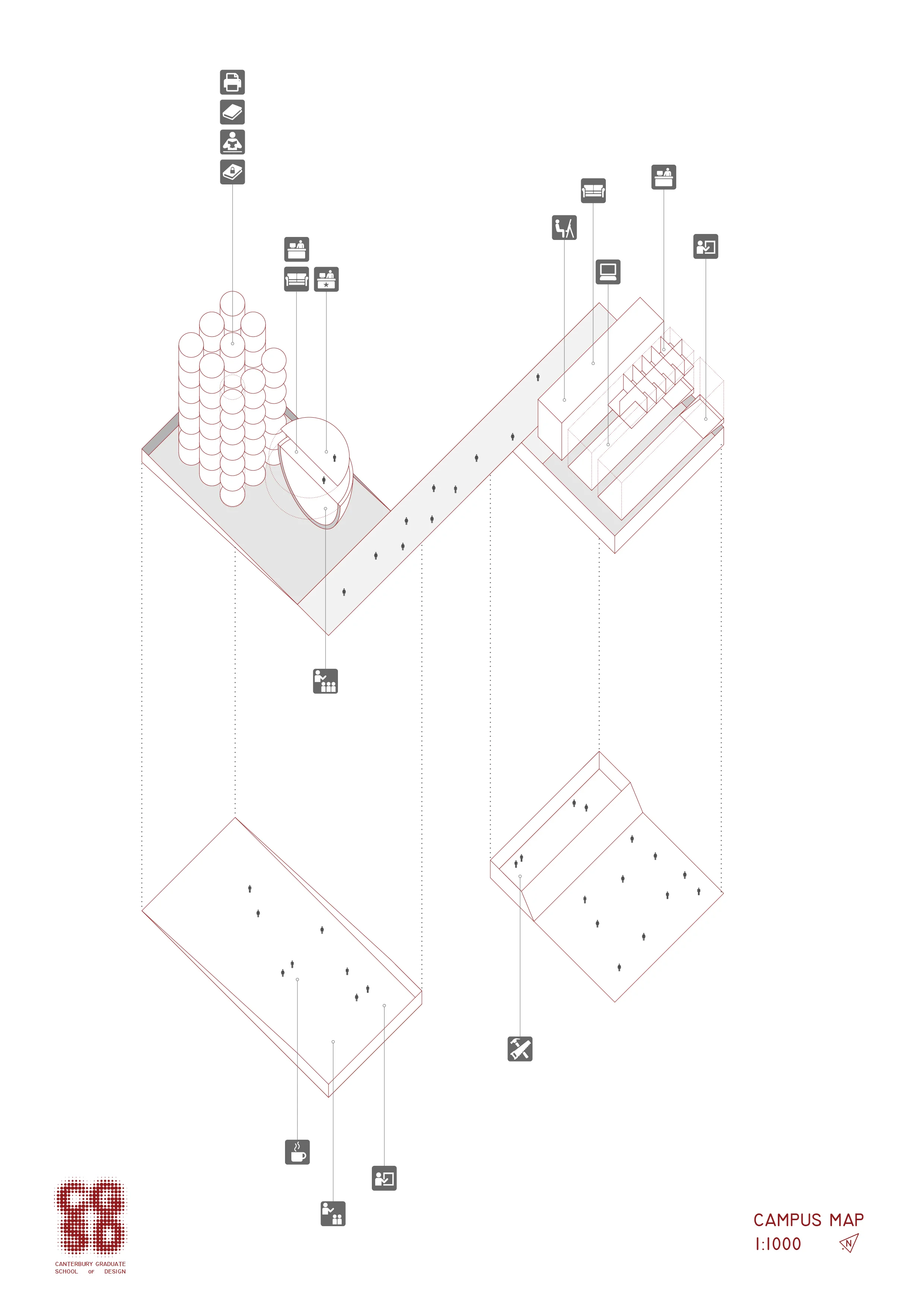 CGSD
CANTERBURY GRADUATE SCHOOL OF DESIGN

CAMPUS MAP
1:1000

N