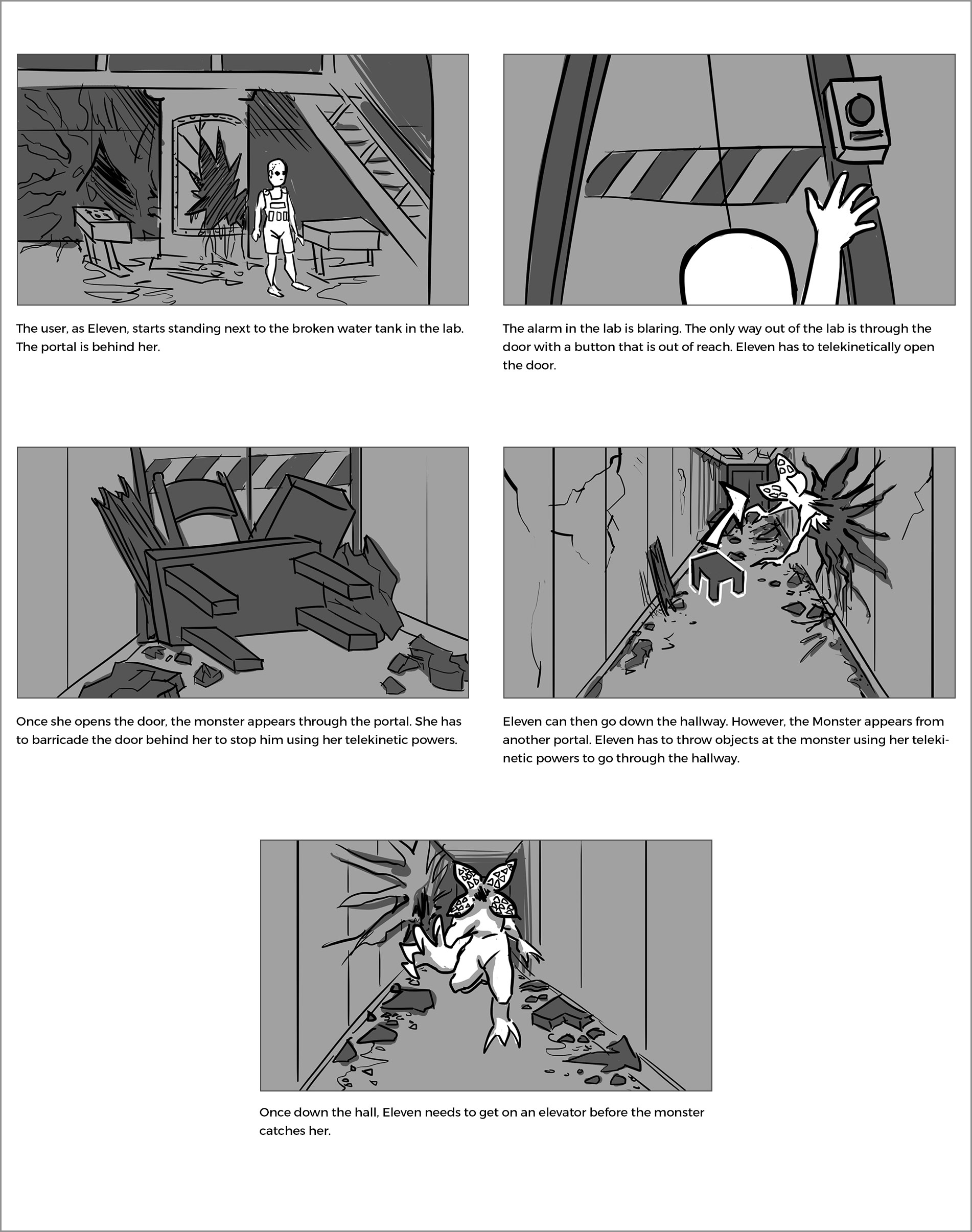 The user, as Eleven, starts standing next to the broken water tank in the lab. The portal is behind her.

The alarm in the lab is blaring. The only way out of the lab is through the door with a button that is out of reach. Eleven has to telekinetically open the door.

Once she opens the door, the monster appears through the portal. She has to barricade the door behind her to stop him using her telekinetic powers.

Eleven can then go down the hallway. However, the Monster appears from another portal. Eleven has to throw objects at the monster using her telekinetic powers to go through the hallway.

Once down the hall, Eleven needs to get on an elevator before the monster catches her.