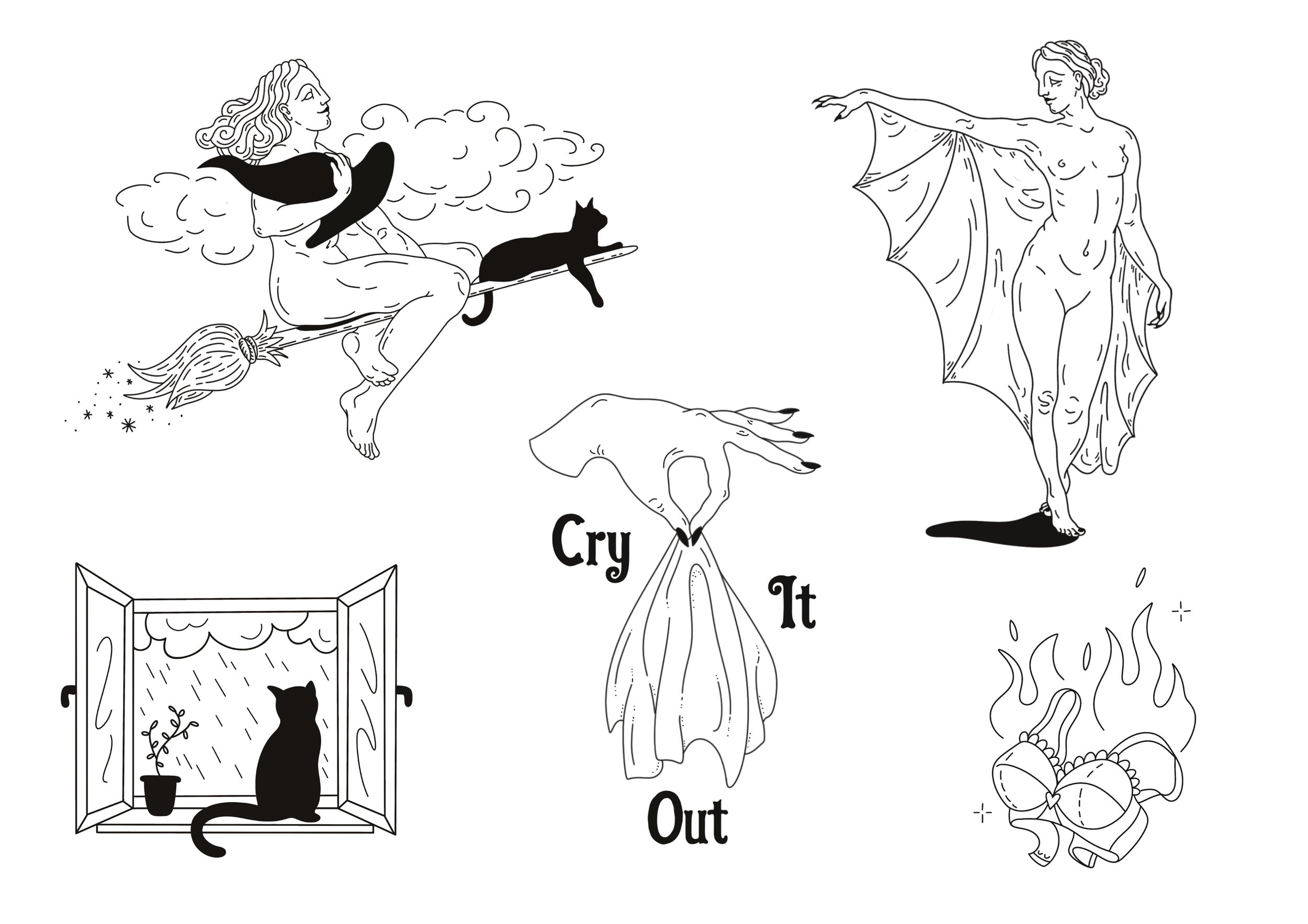 Cry
It
Out